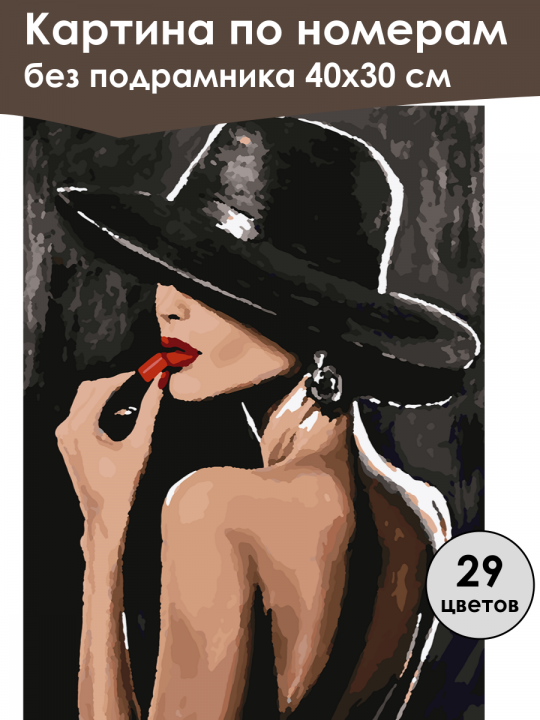 Картина по номерам
без подрамника 40х30 см

29
цветов