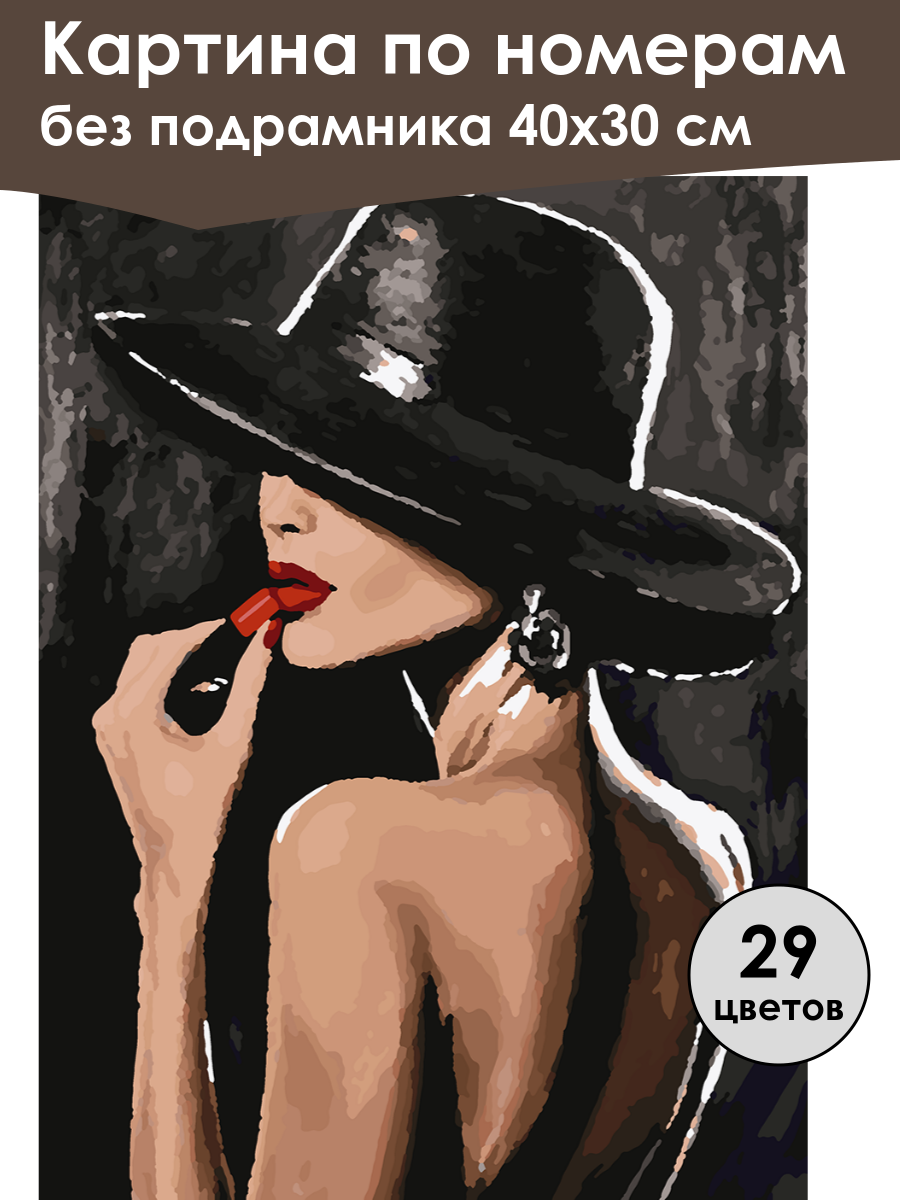 Картина по номерам
без подрамника 40х30 см

29
цветов