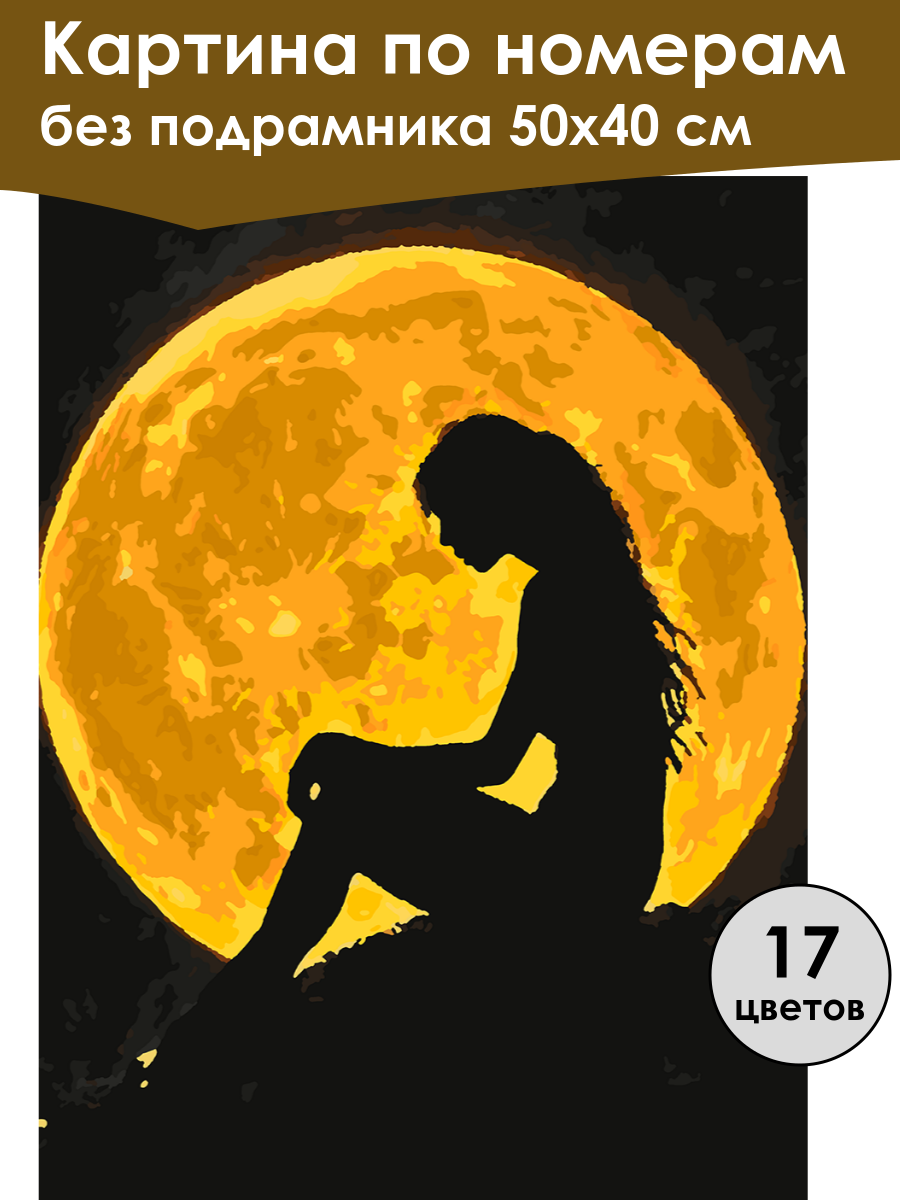 Картина по номерам
без подрамника 50х40 см

17
цветов