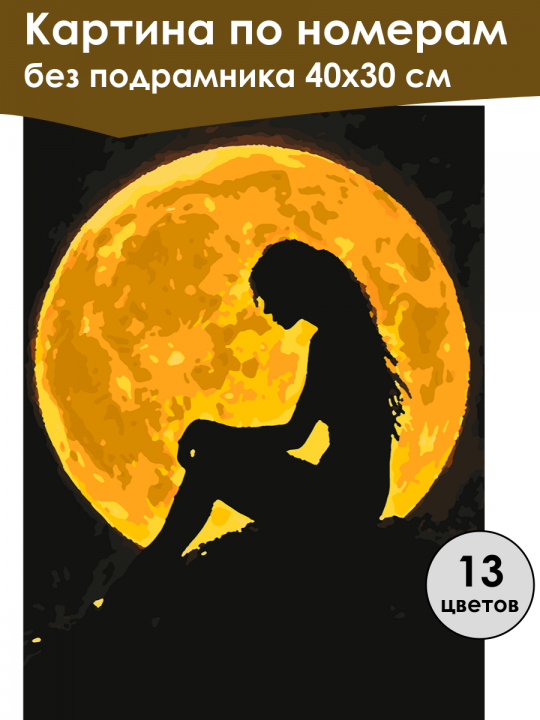 Картина по номерам
без подрамника 40х30 см

13
цветов