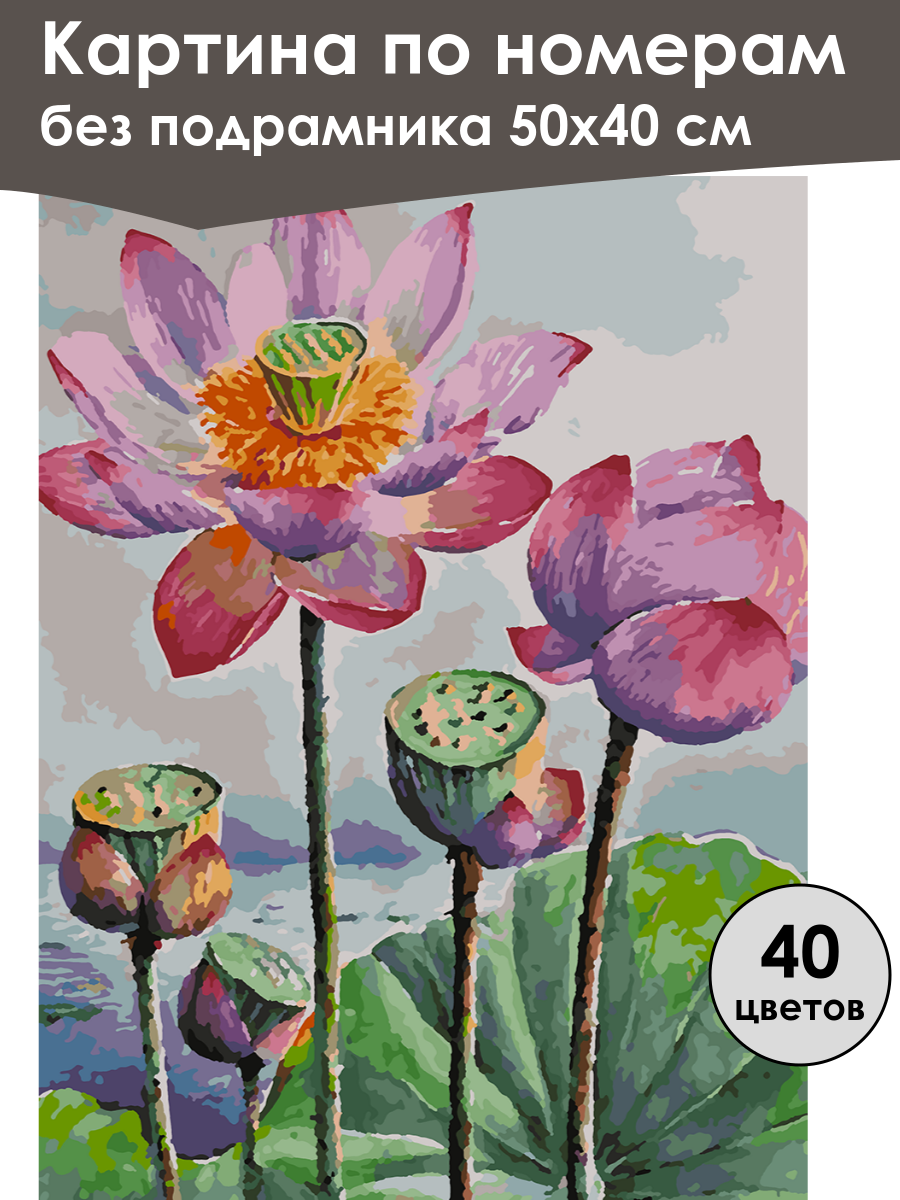 Картина по номерам
без подрамника 50х40 см

40
цветов