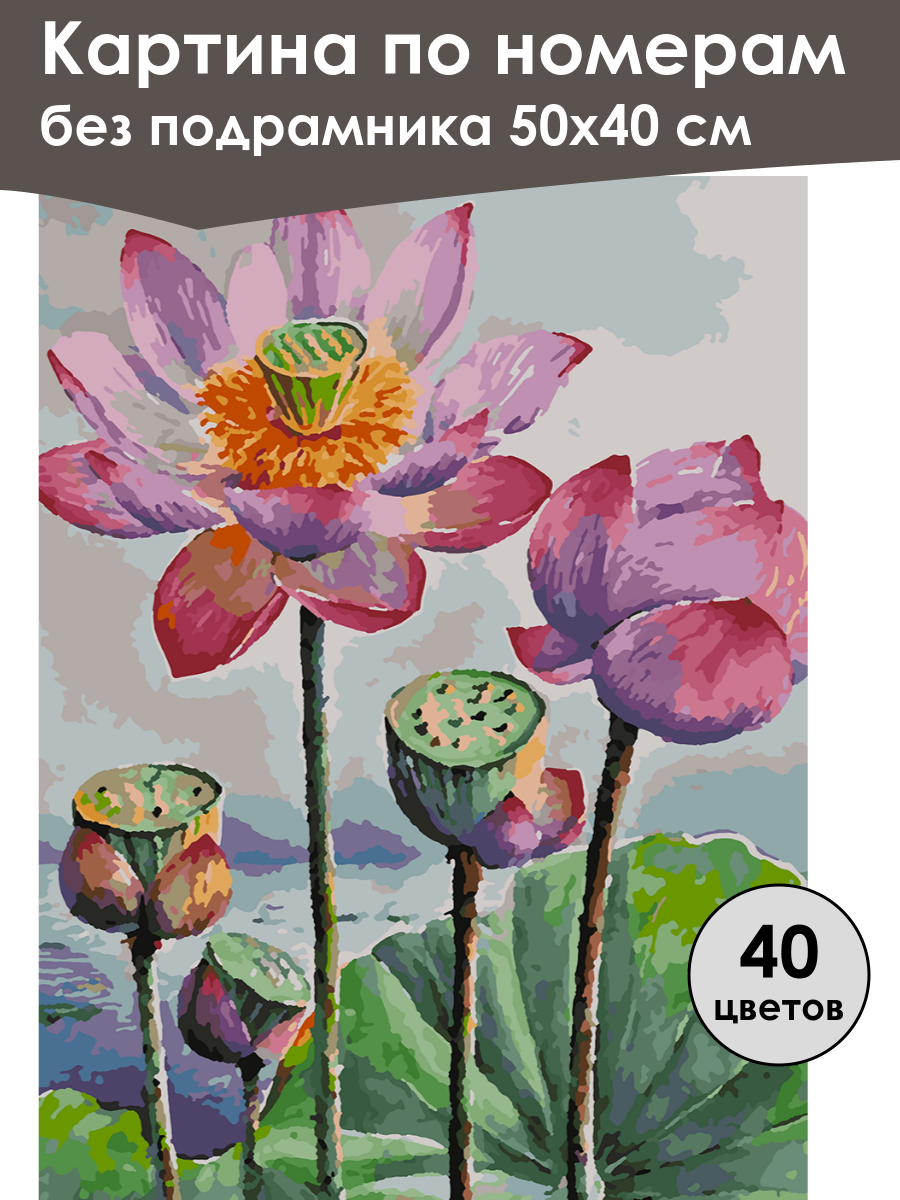 Картина по номерам
без подрамника 50х40 см

40
цветов