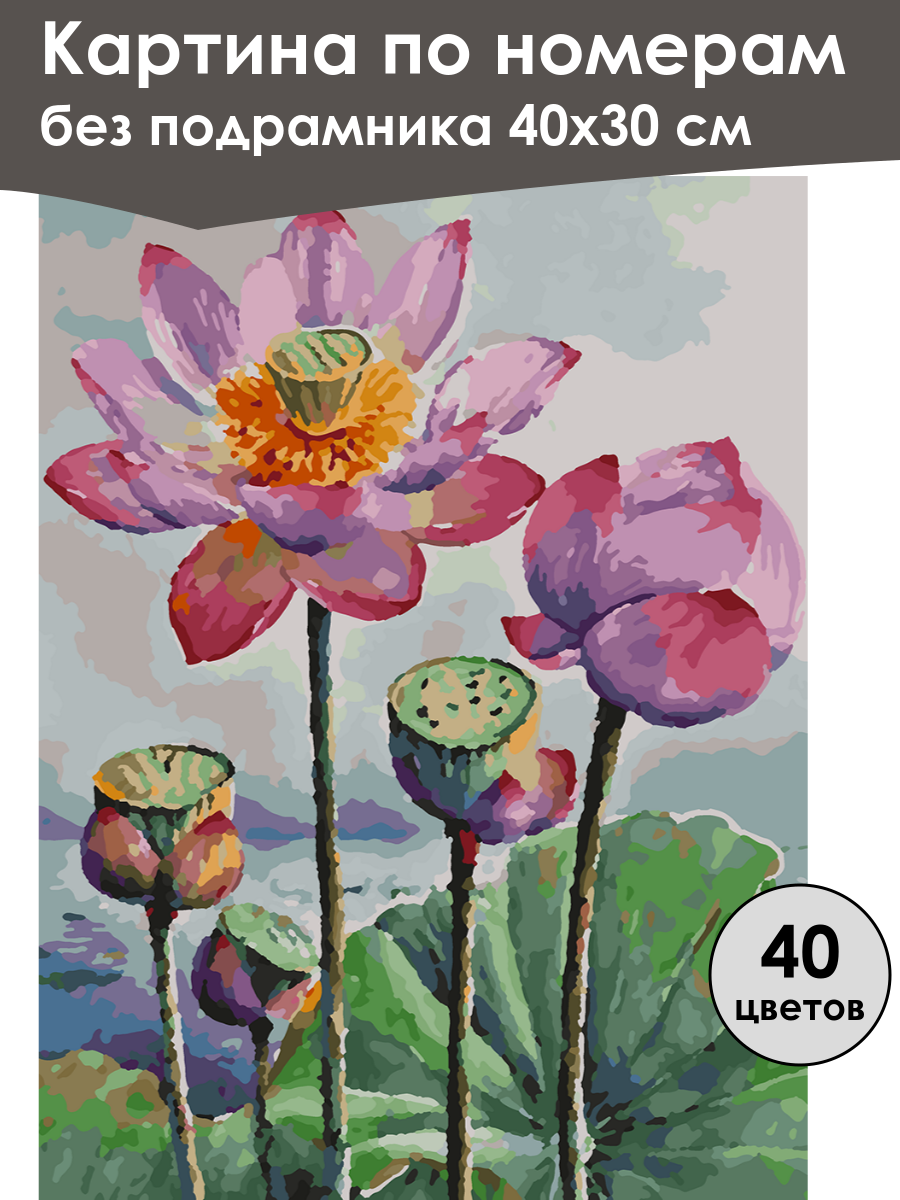 Картина по номерам
без подрамника 40х30 см

40
цветов