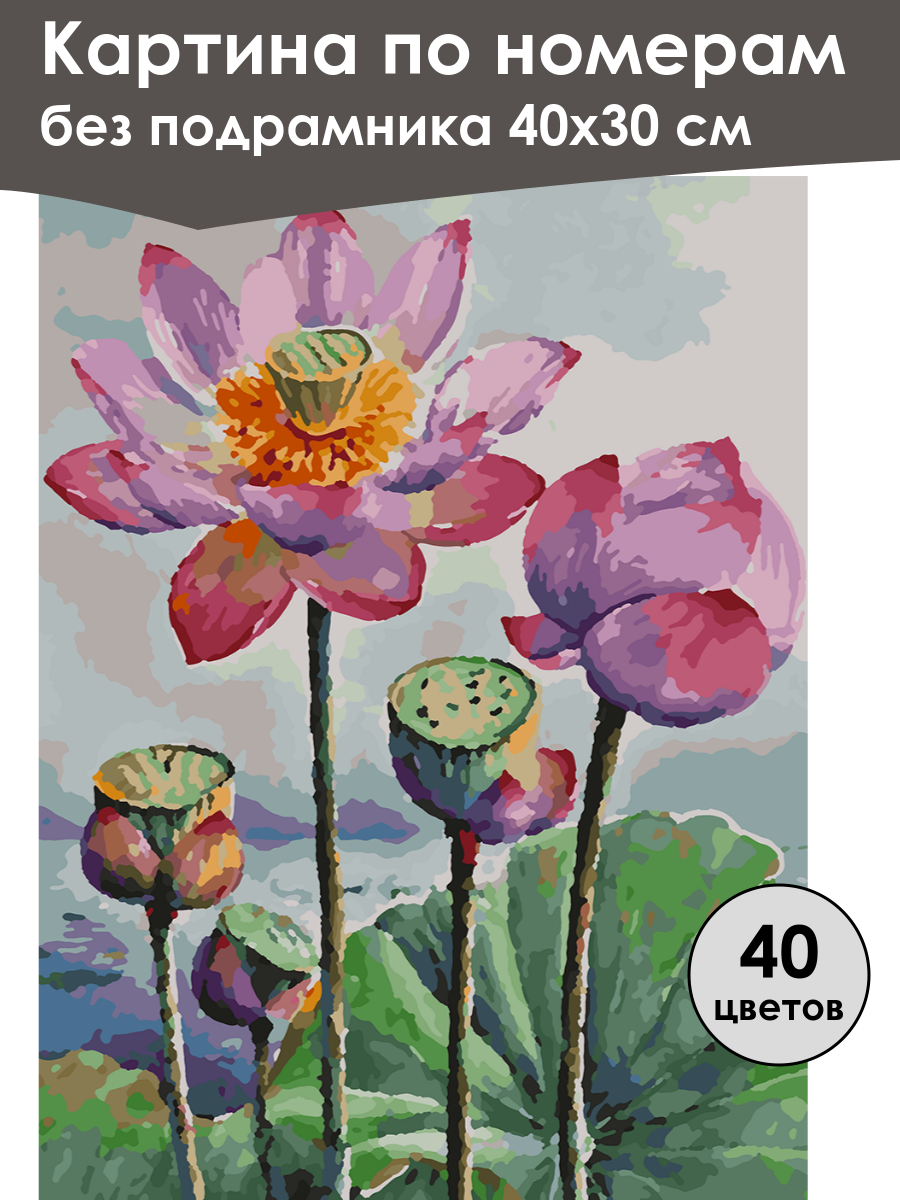 Картина по номерам
без подрамника 40х30 см

40
цветов