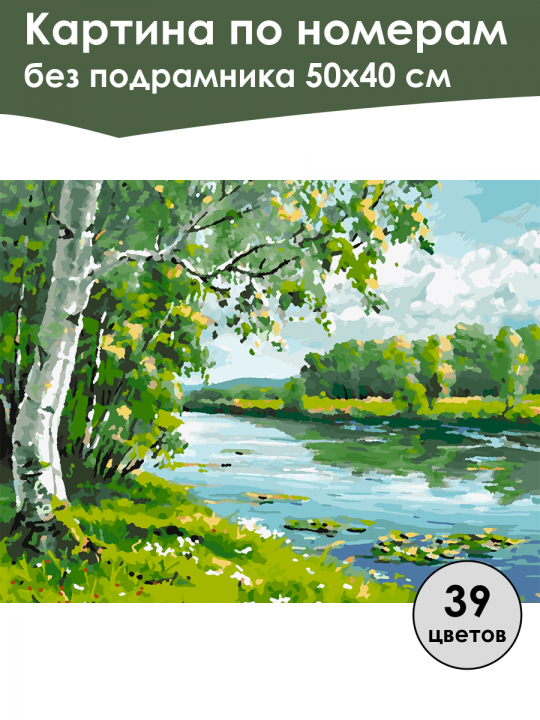 Картина по номерам
без подрамника 50x40 см

39
цветов