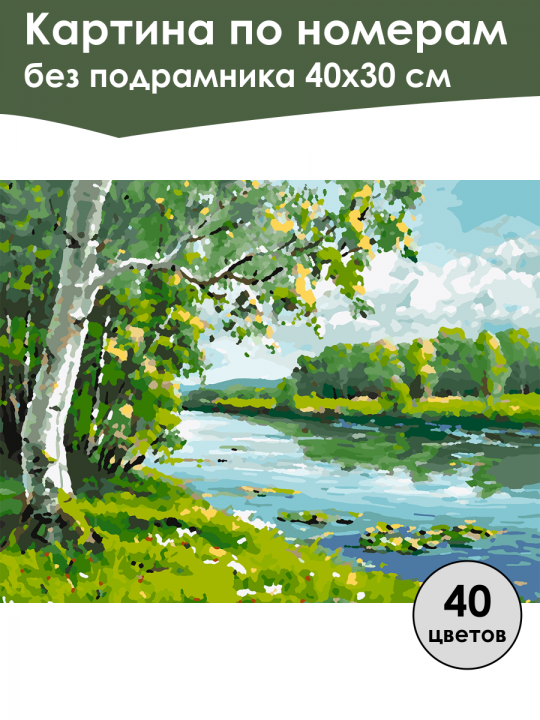 Картина по номерам
без подрамника 40х30 см

40
цветов