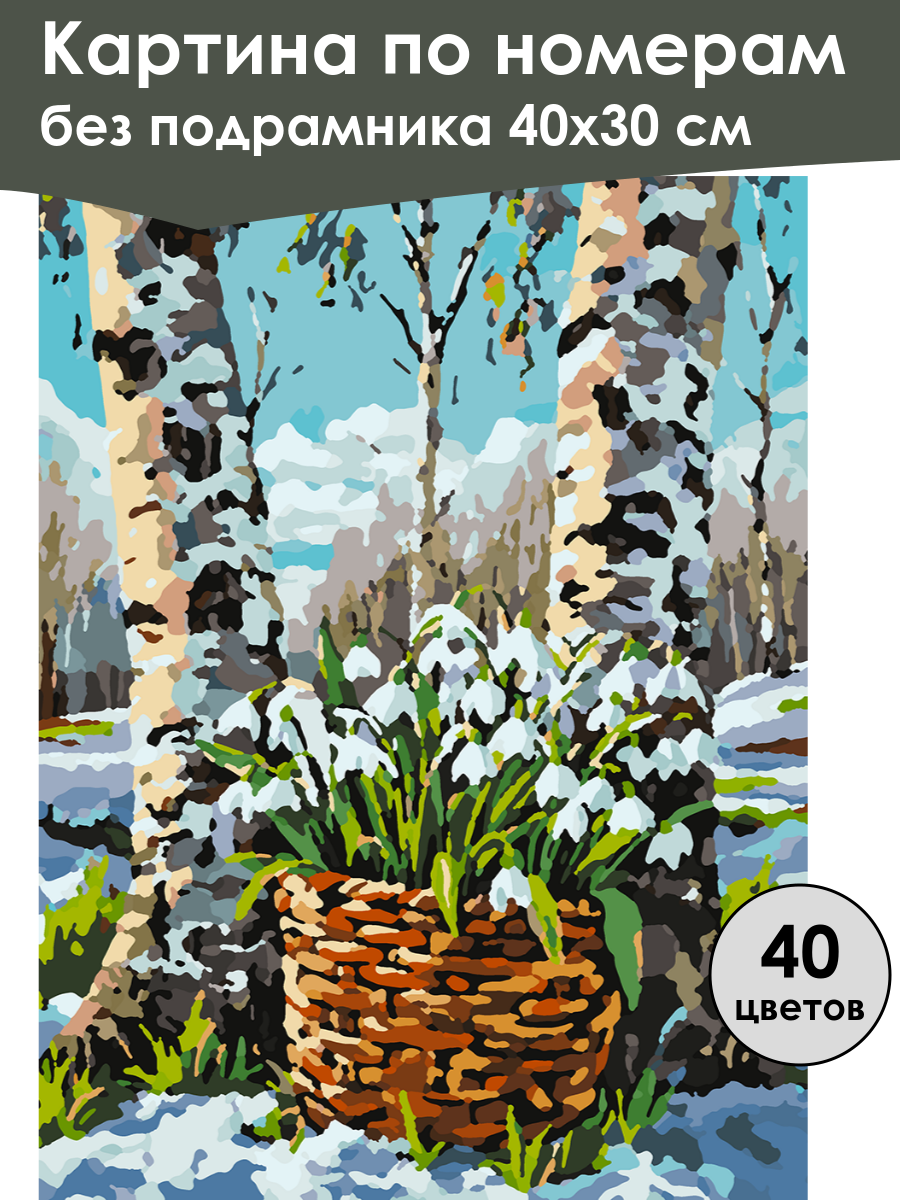 Картина по номерам
без подрамника 40х30 см

40
цветов