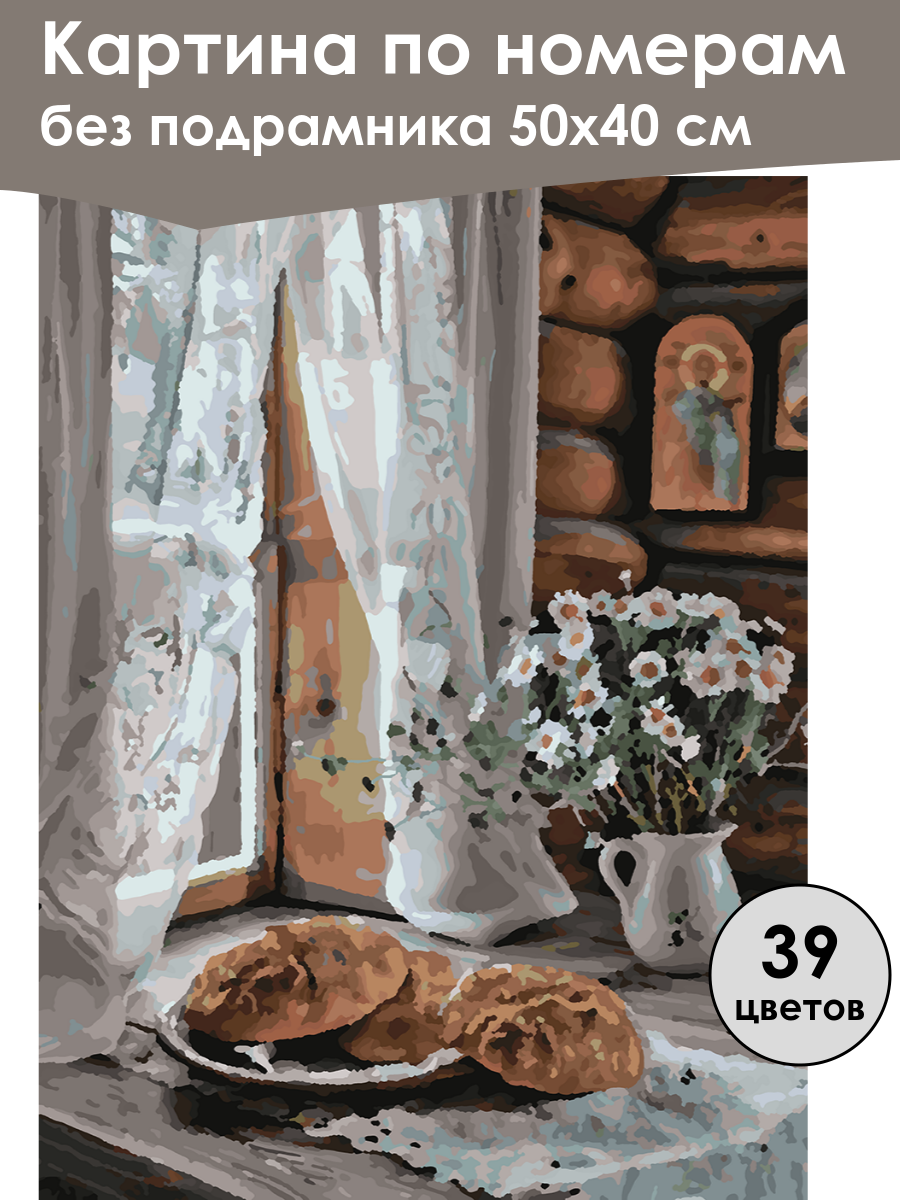 Картина по номерам
без подрамника 50х40 см

39
цветов