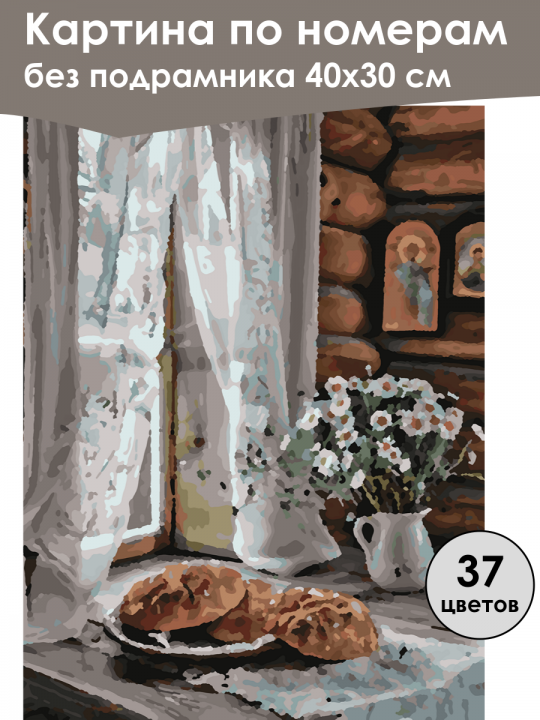 Картина по номерам
без подрамника 40х30 см

37
цветов