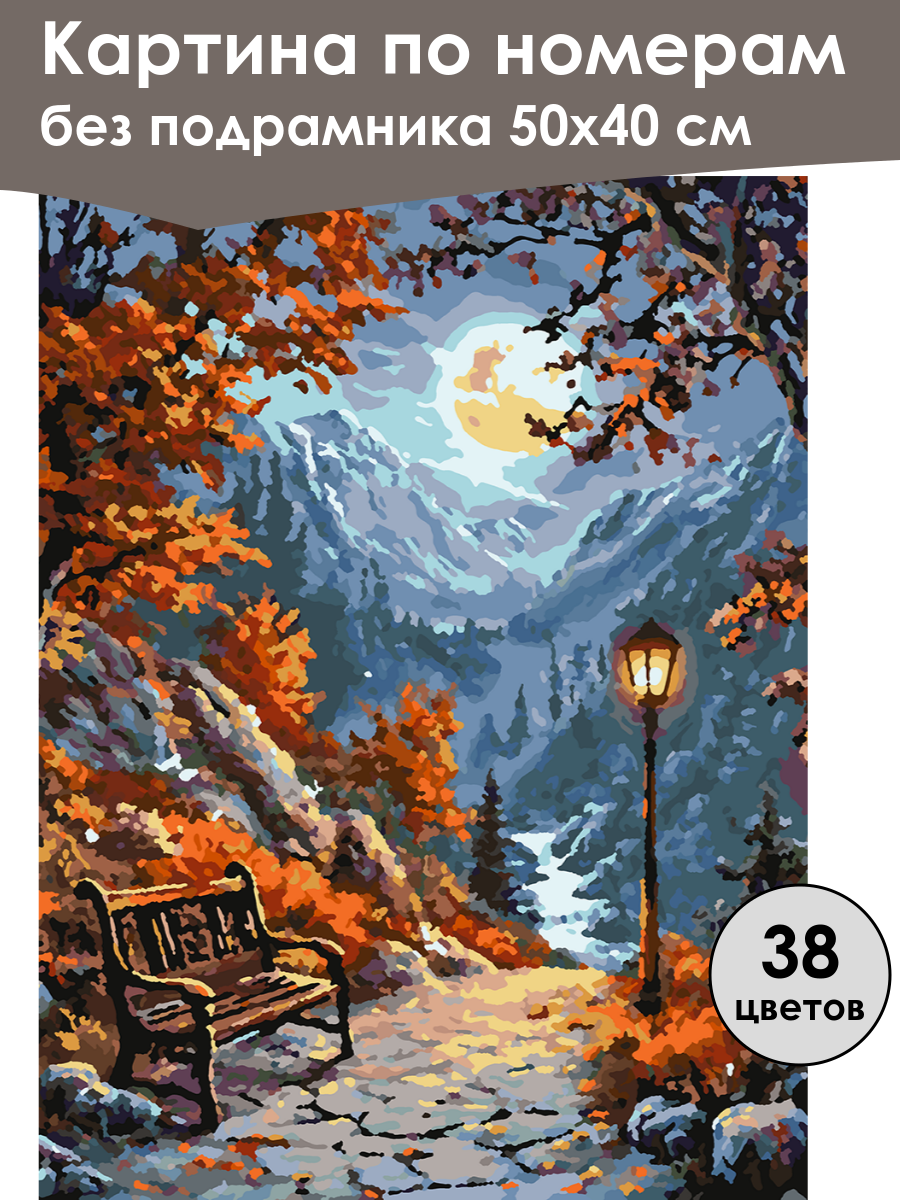 Картина по номерам
без подрамника 50х40 см

38
цветов