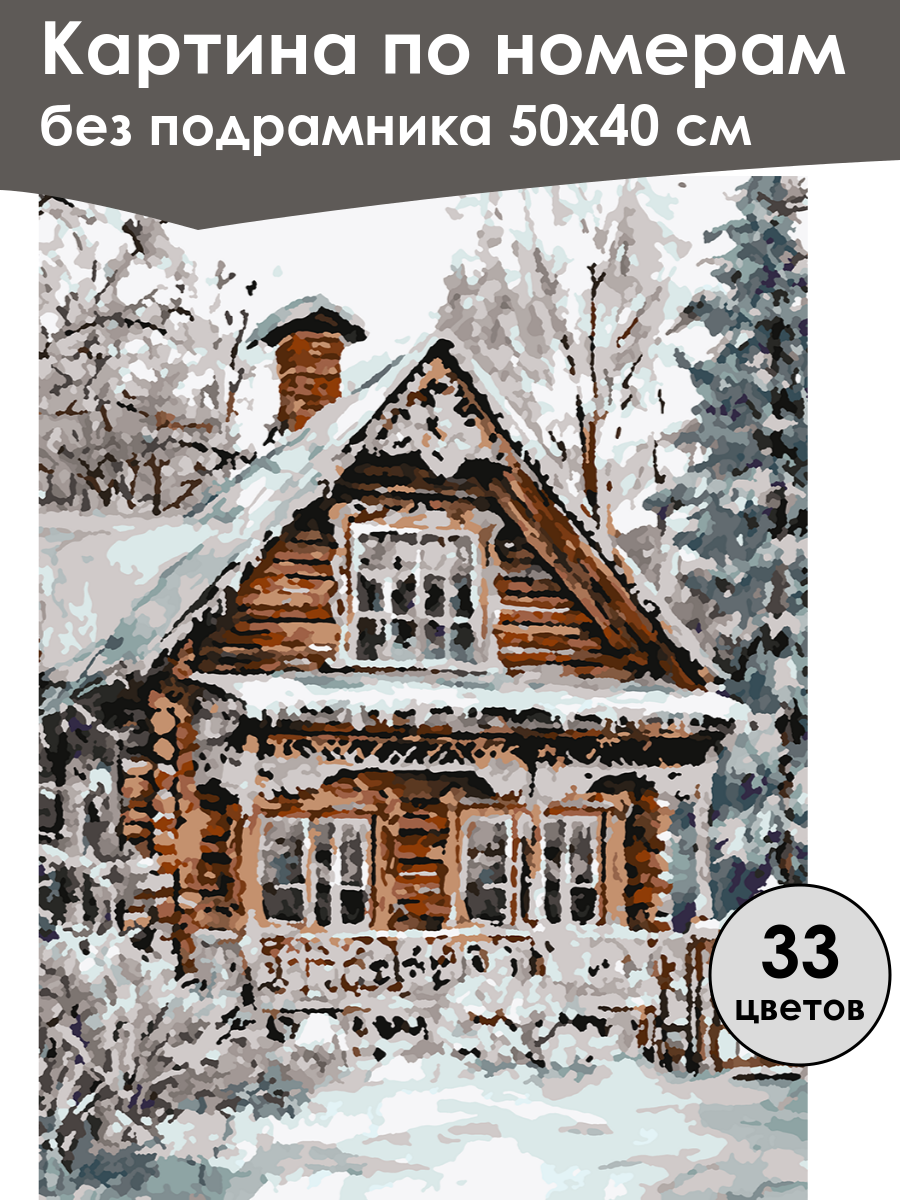 Картина по номерам
без подрамника 50х40 см

33
цветов