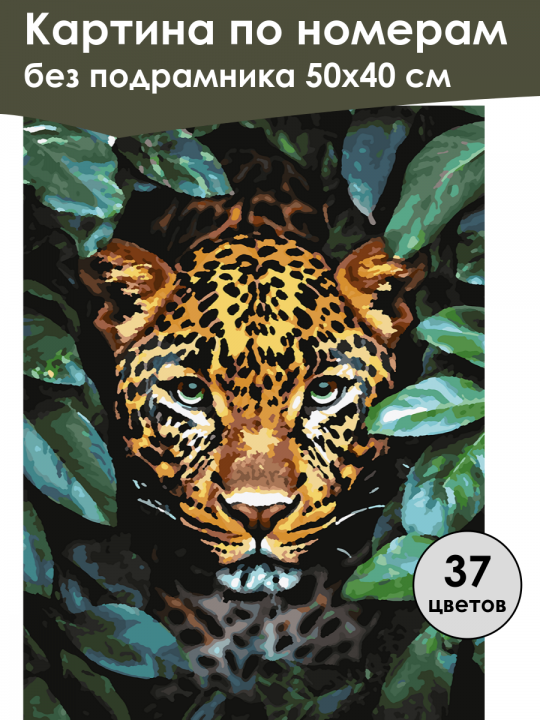 Картина по номерам
без подрамника 50х40 см

37
цветов