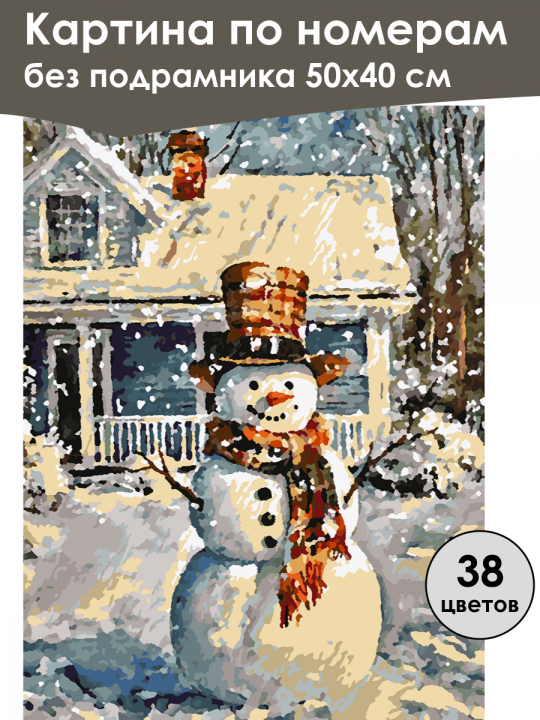 Картина по номерам
без подрамника 50х40 см

38
цветов