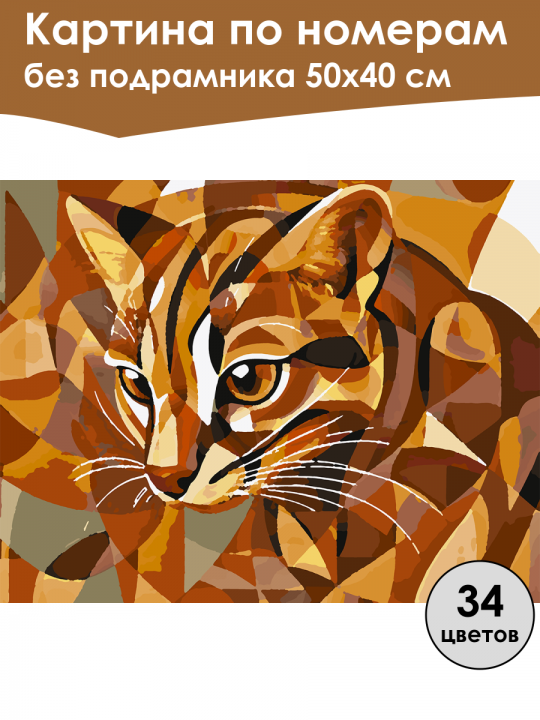 Картина по номерам
без подрамника 50х40 см

34
цветов