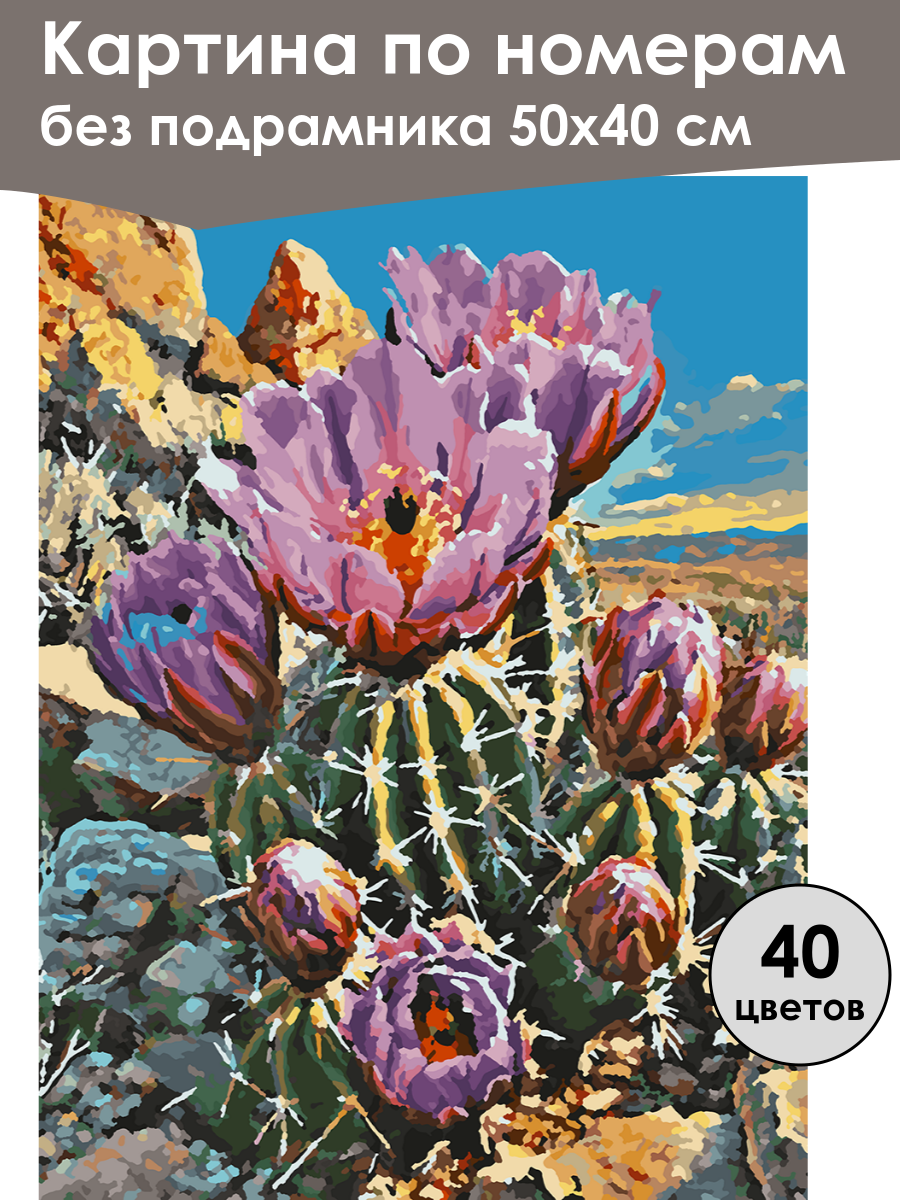 Картина по номерам
без подрамника 50х40 см

40
цветов