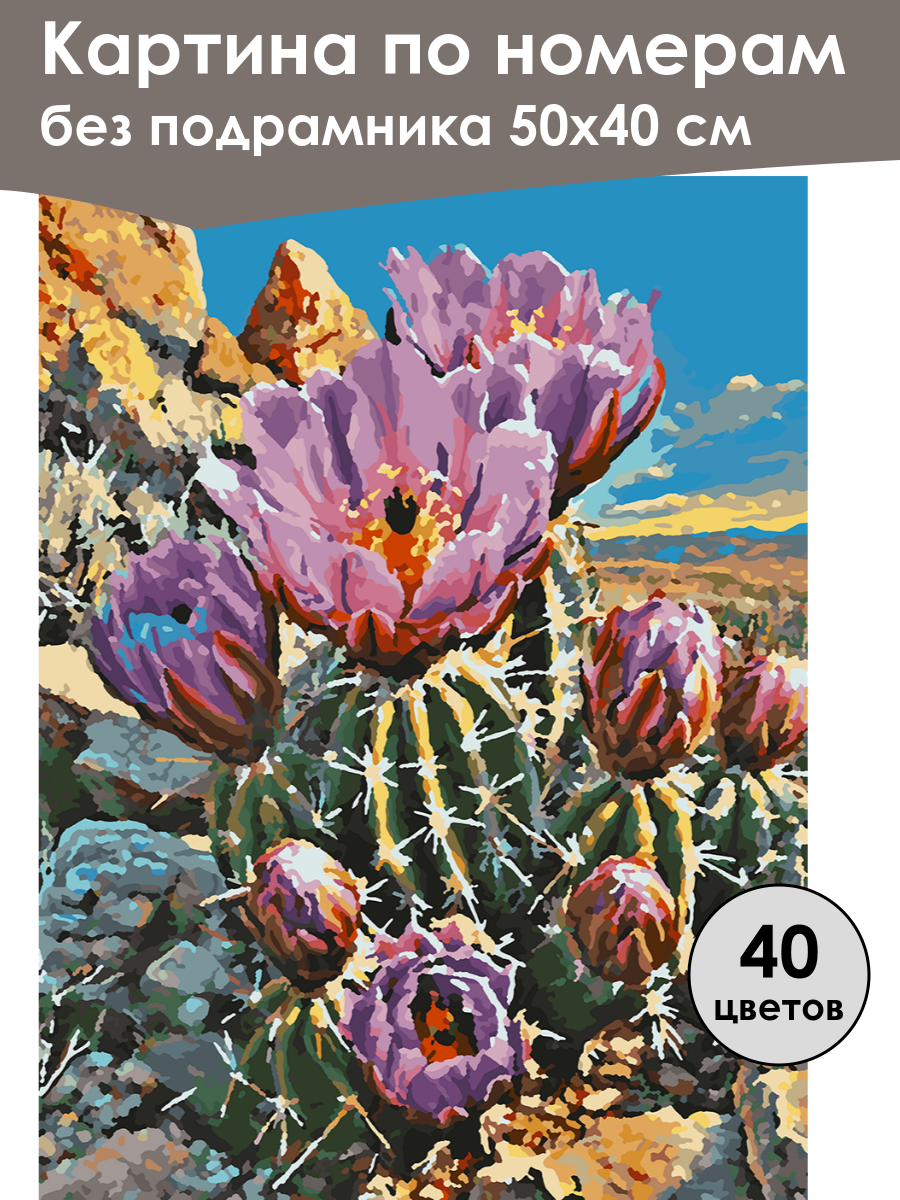 Картина по номерам
без подрамника 50х40 см

40
цветов