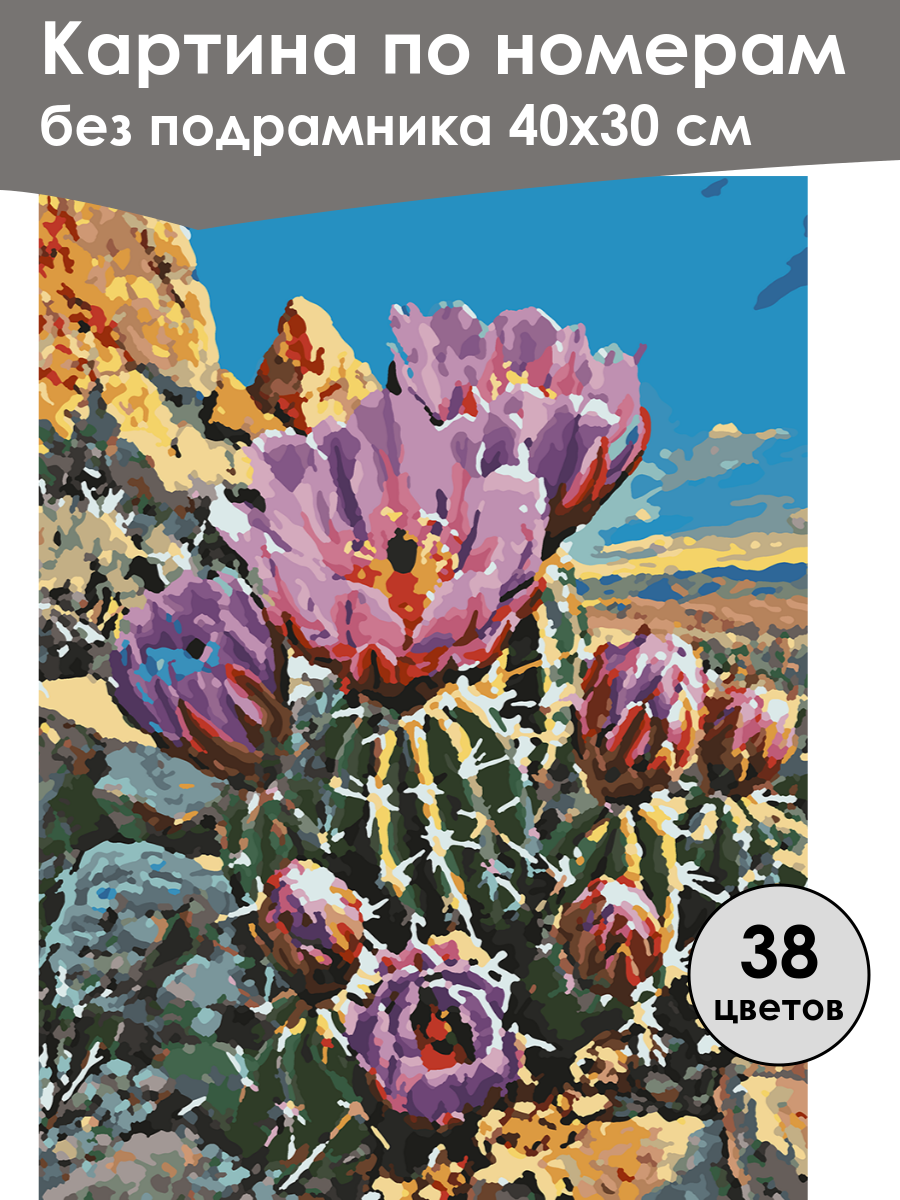 Картина по номерам
без подрамника 40х30 см

38
цветов