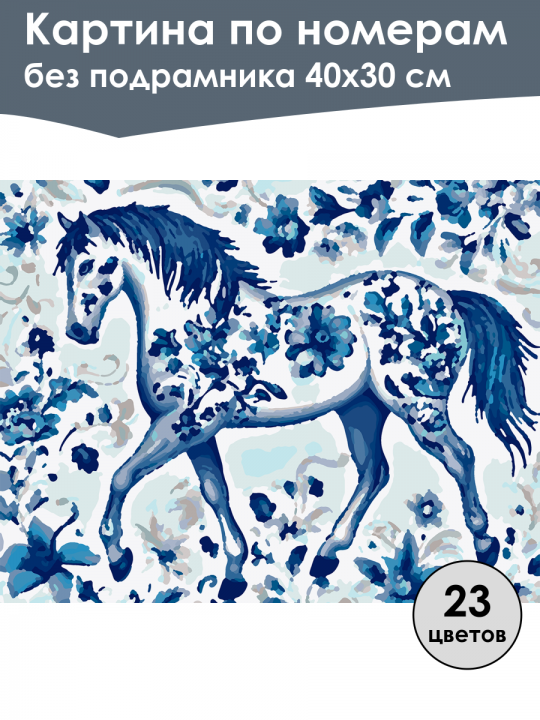 Картина по номерам
без подрамника 40х30 см

23
цветов