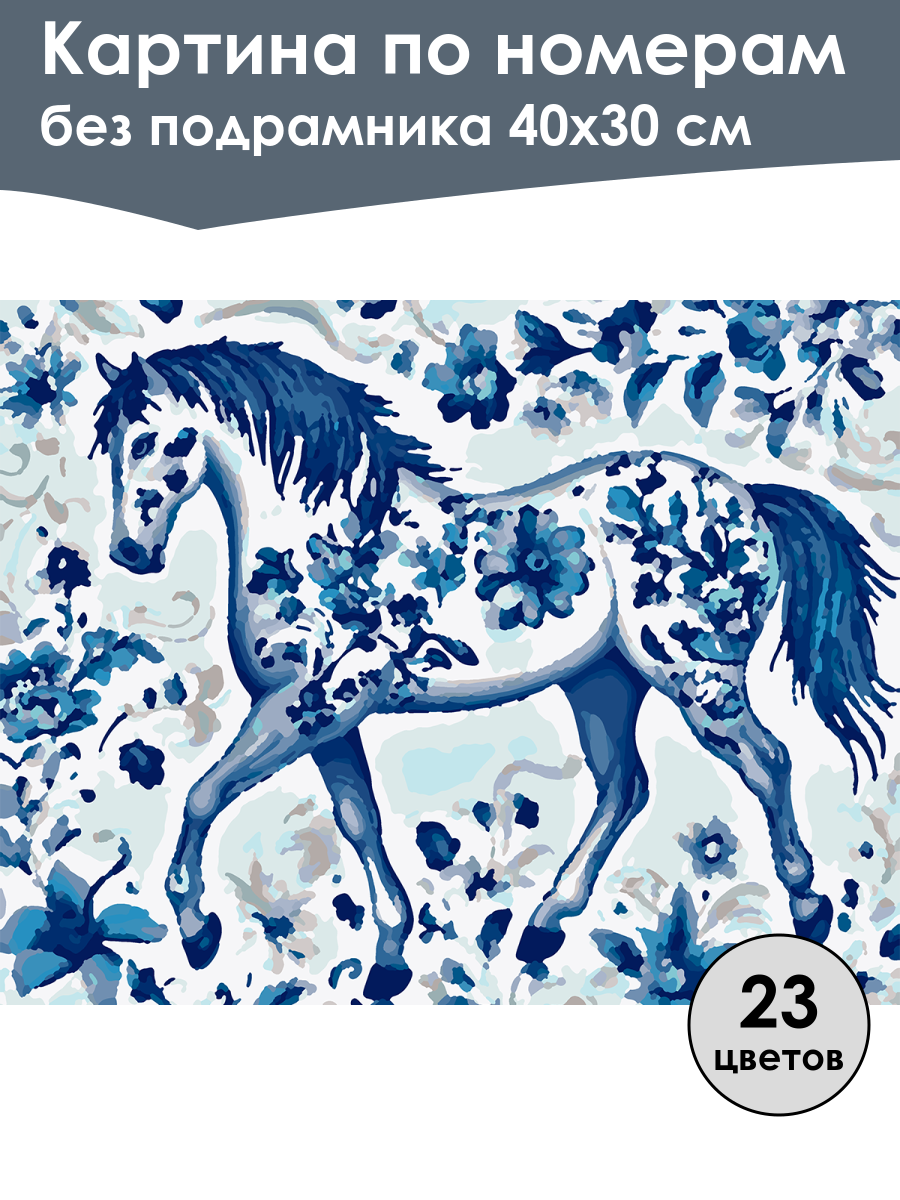 Картина по номерам
без подрамника 40х30 см

23
цветов