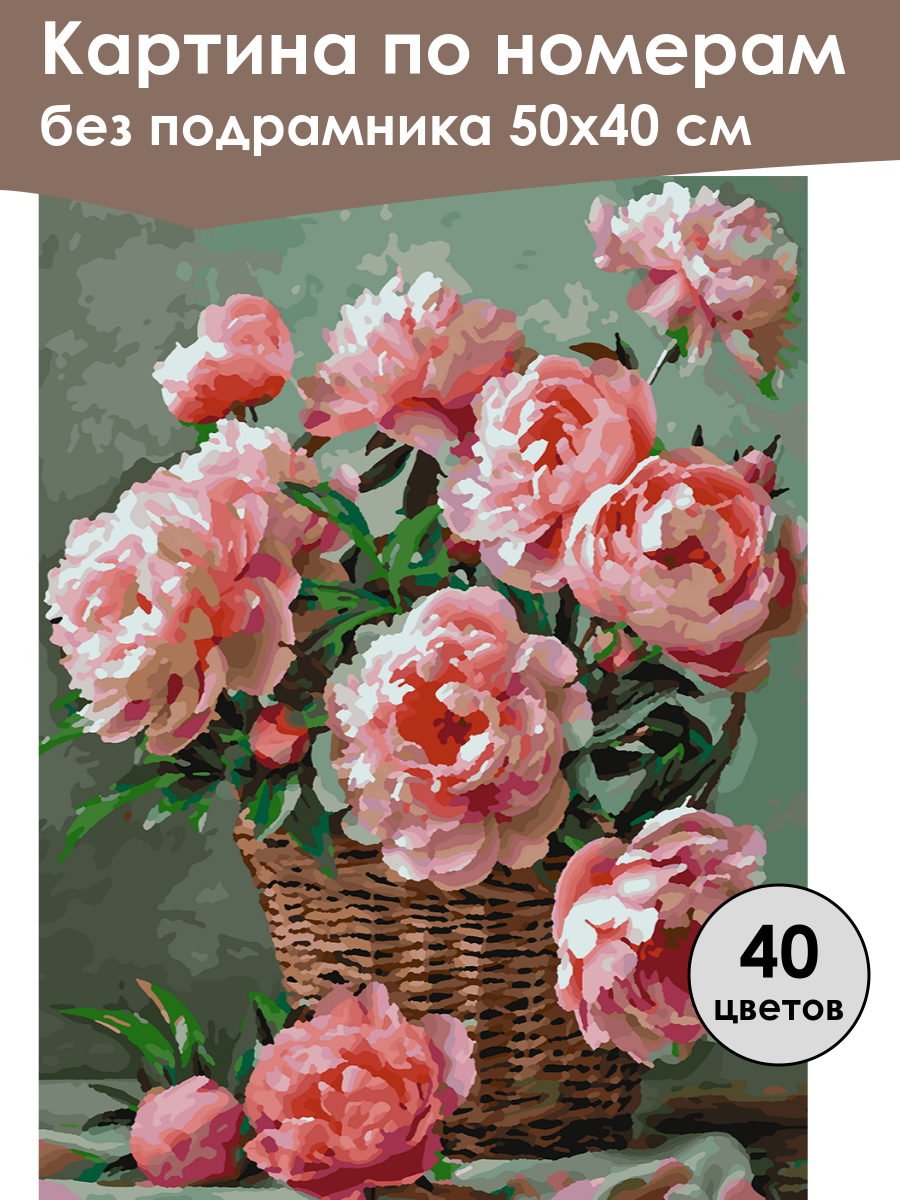 Картина по номерам
без подрамника 50х40 см

40
цветов