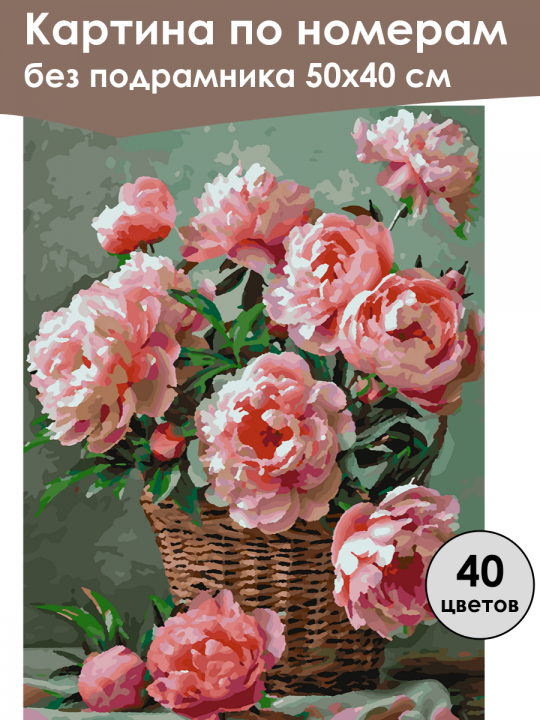 Картина по номерам
без подрамника 50х40 см

40
цветов