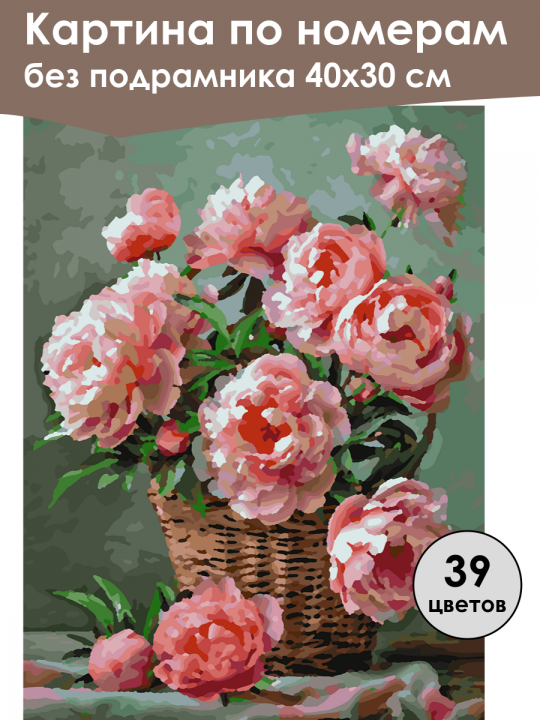 Картина по номерам
без подрамника 40х30 см

39
цветов