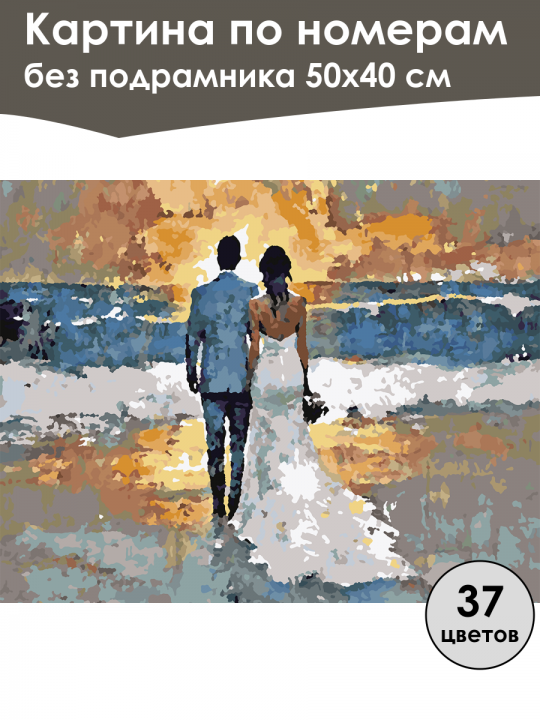 Картина по номерам
без подрамника 50х40 см

37
цветов