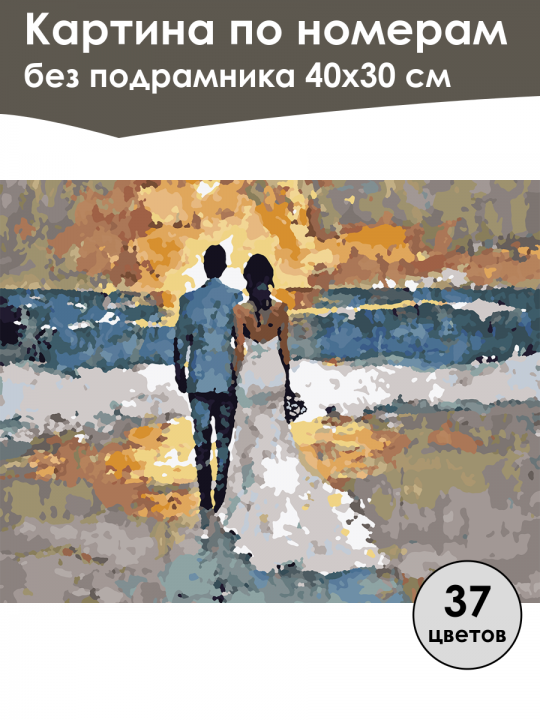 Картина по номерам
без подрамника 40х30 см

37
цветов