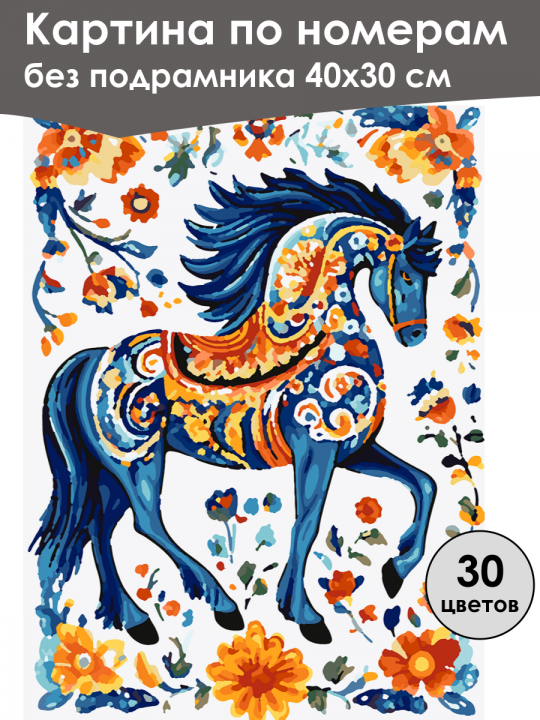 Картина по номерам
без подрамника 40х30 см

30
цветов