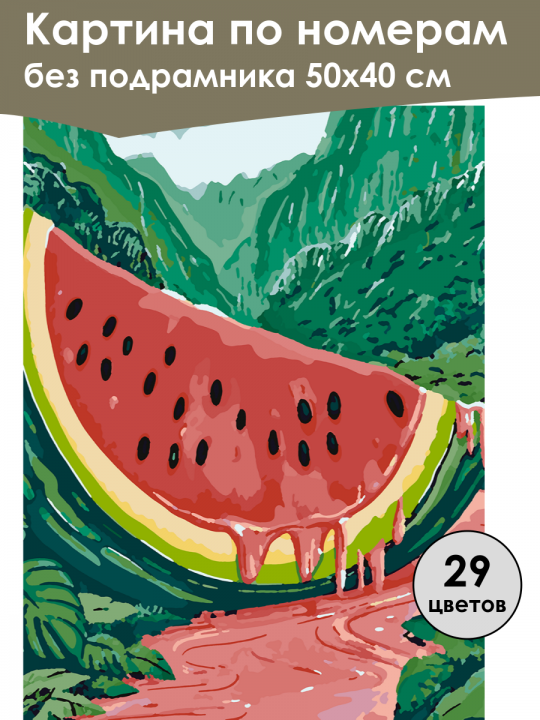 Картина по номерам
без подрамника 50х40 см

29
цветов