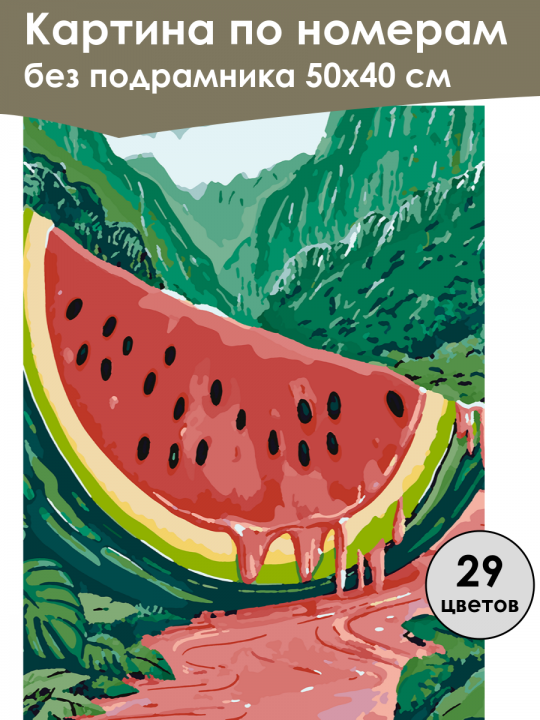 Картина по номерам
без подрамника 50х40 см

29
цветов