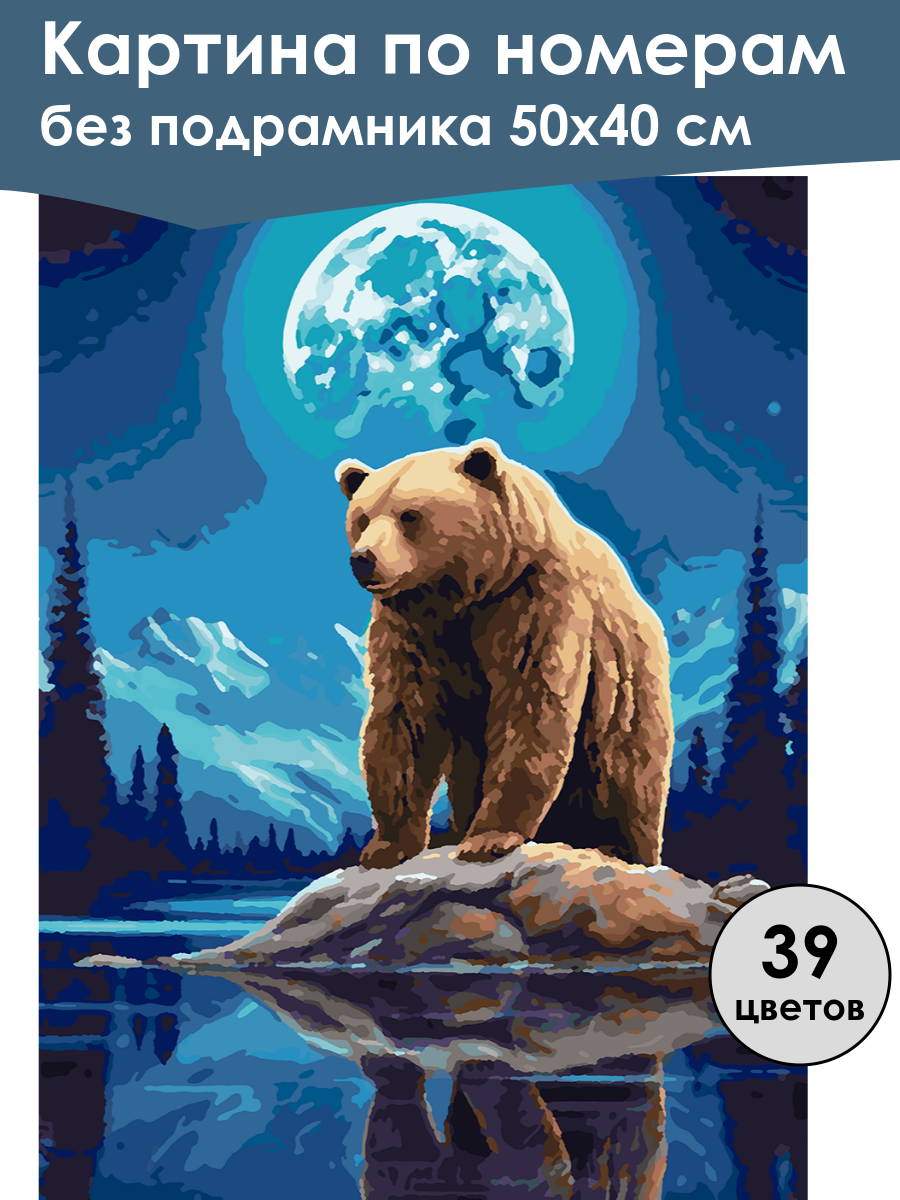 Картина по номерам
без подрамника 50х40 см

39
цветов