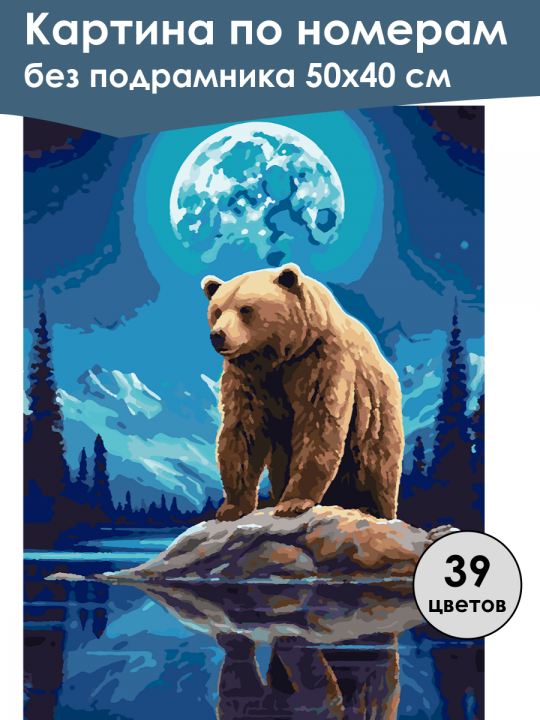 Картина по номерам
без подрамника 50х40 см

39
цветов