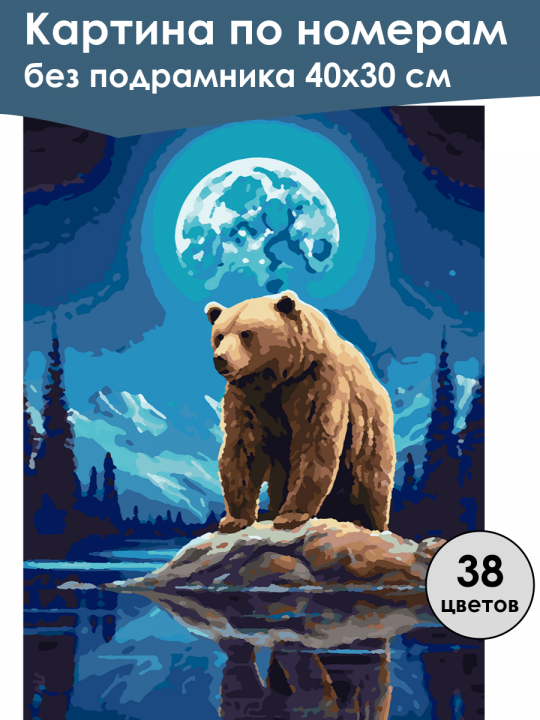 Картина по номерам
без подрамника 40х30 см

38
цветов