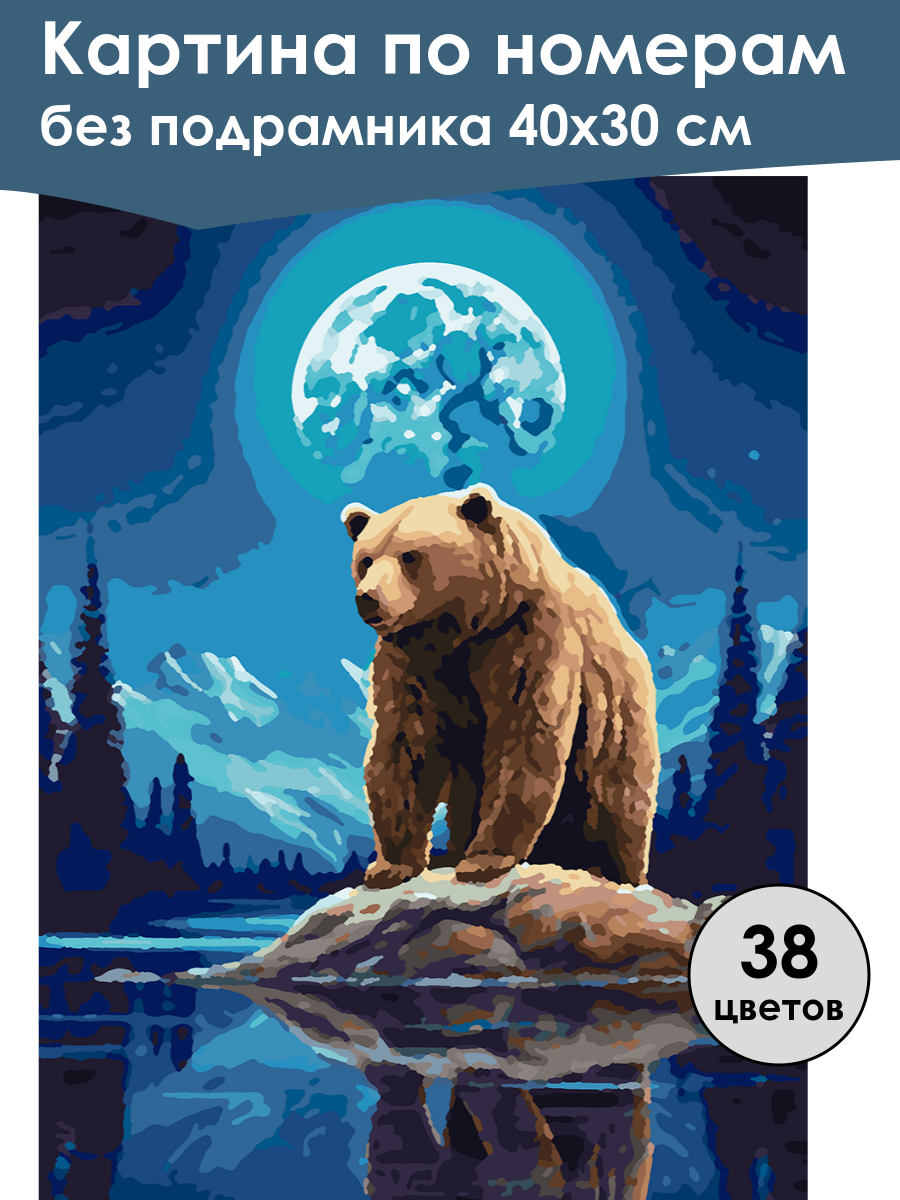 Картина по номерам
без подрамника 40х30 см

38
цветов