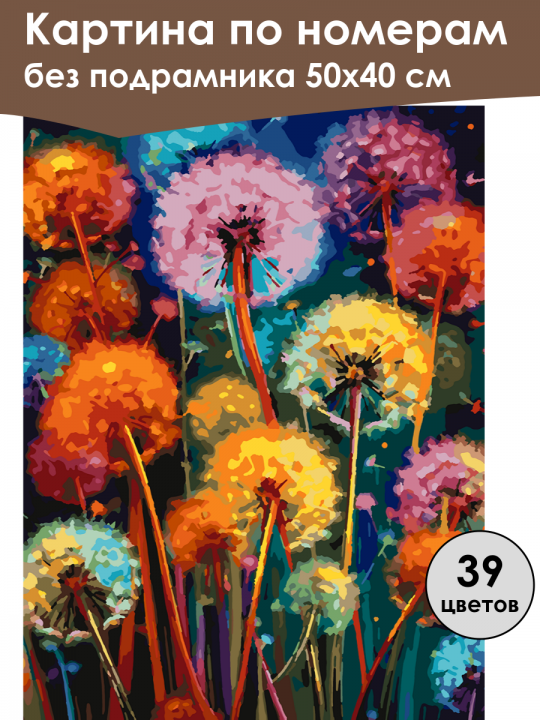 Картина по номерам
без подрамника 50х40 см

39
цветов