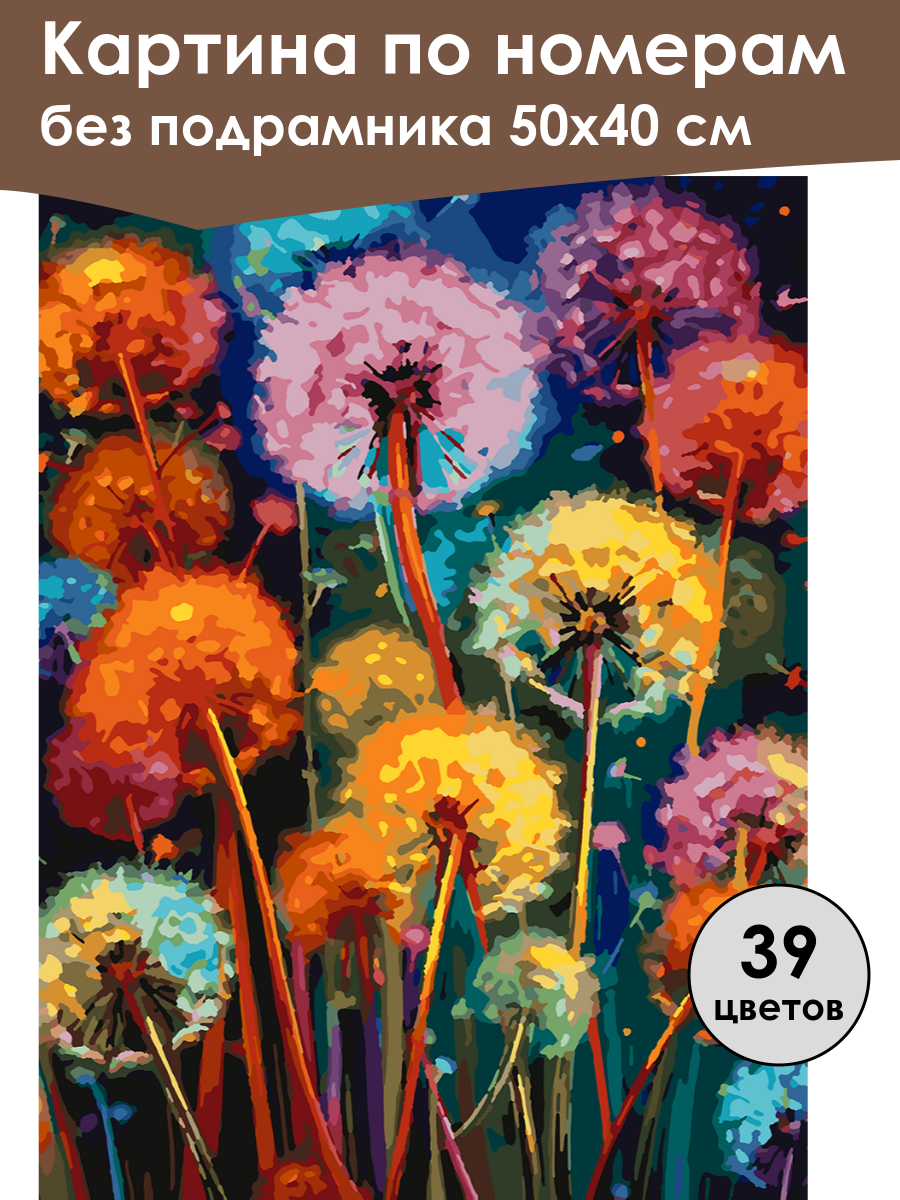 Картина по номерам
без подрамника 50х40 см

39
цветов