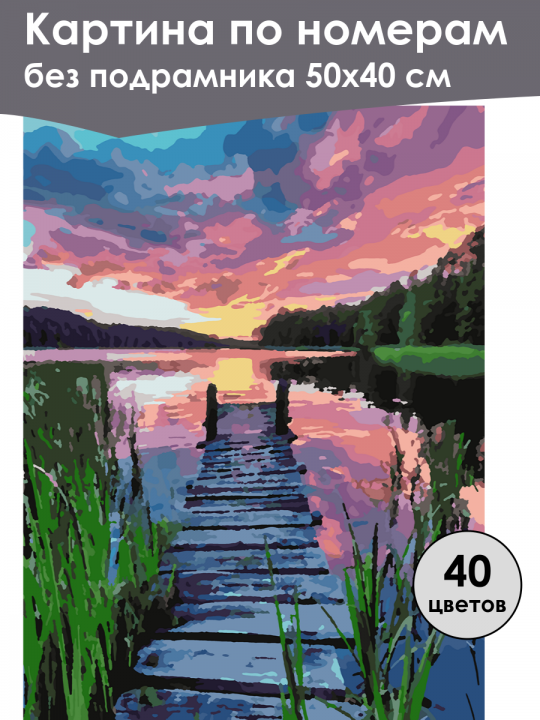 Картина по номерам
без подрамника 50х40 см

40
цветов