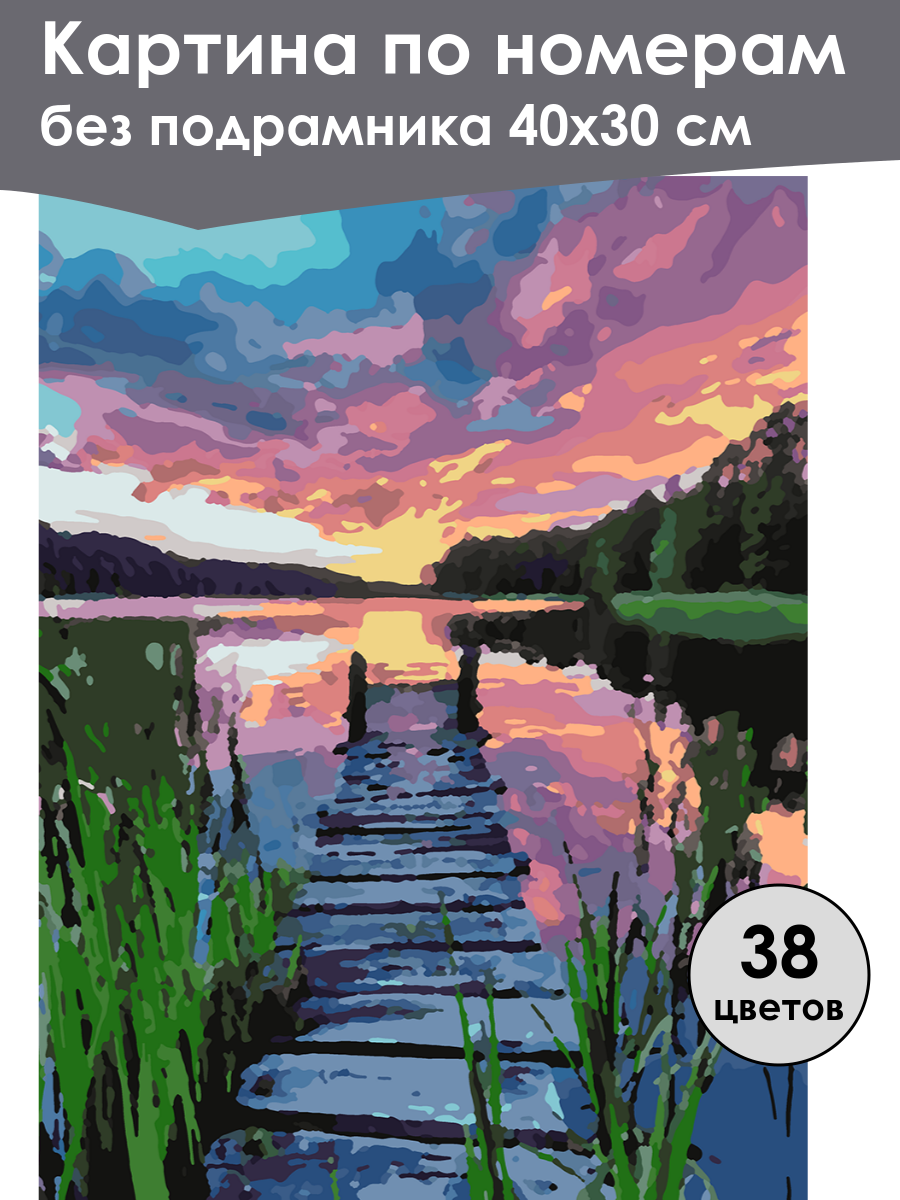 Картина по номерам
без подрамника 40х30 см

38
цветов