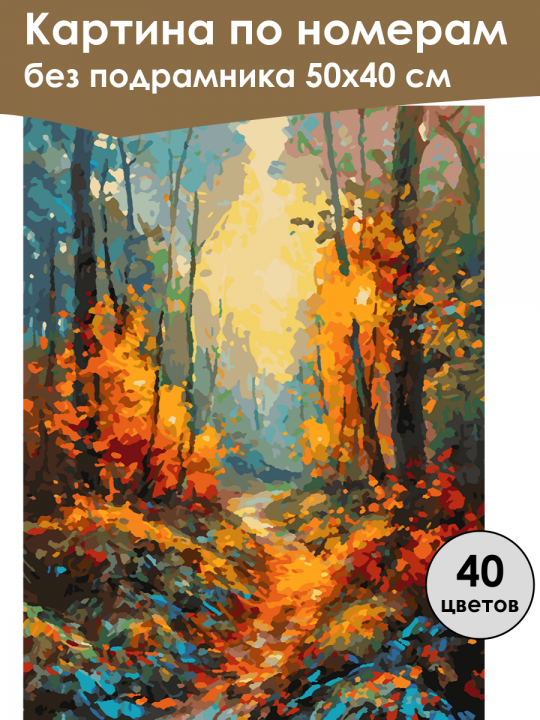 Картина по номерам
без подрамника 50х40 см

40
цветов