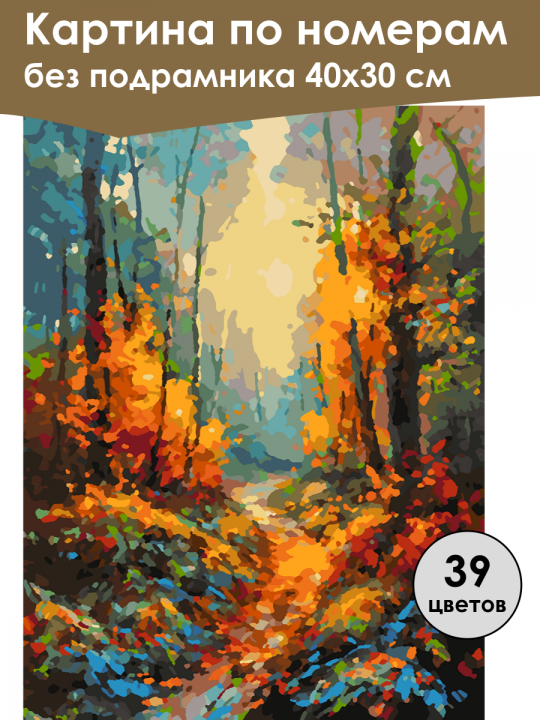 Картина по номерам
без подрамника 40х30 см

39
цветов