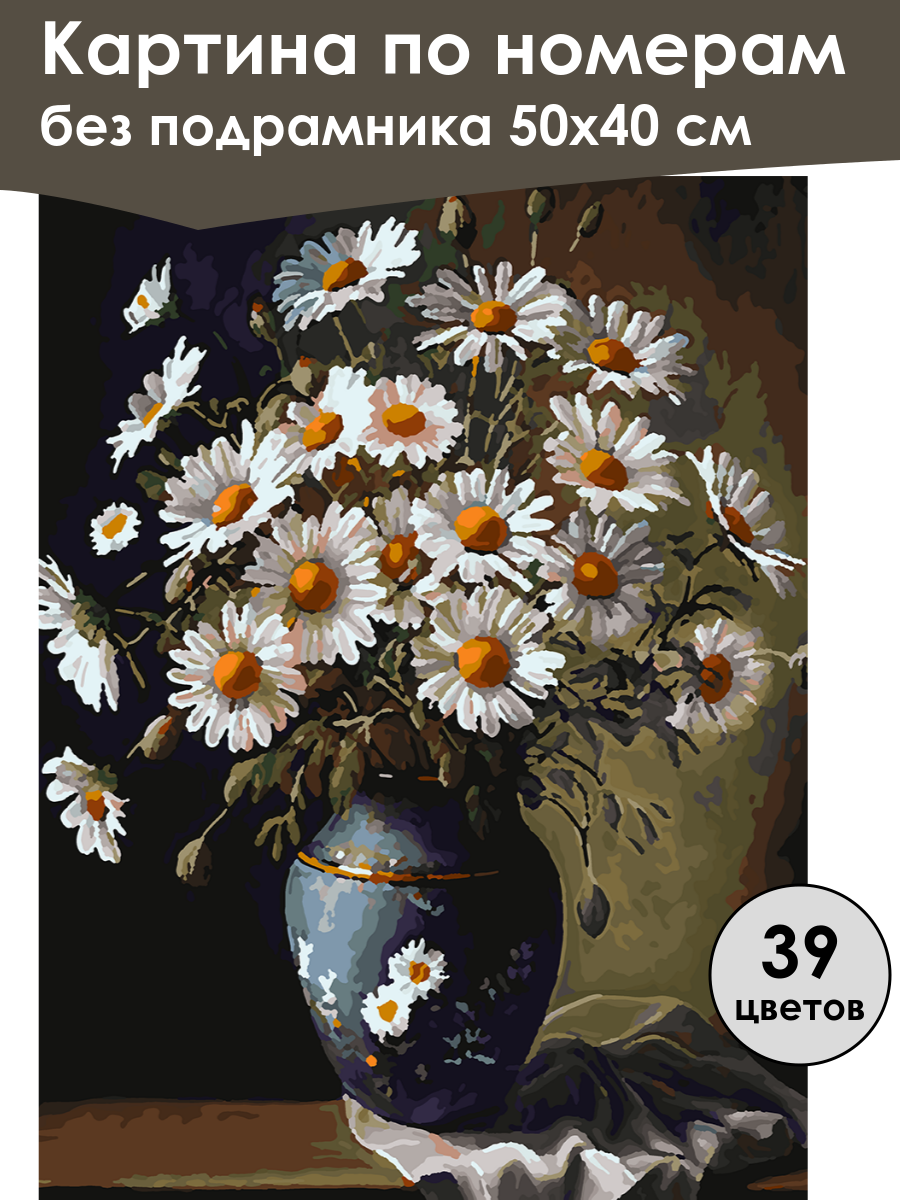 Картина по номерам
без подрамника 50х40 см

39
цветов