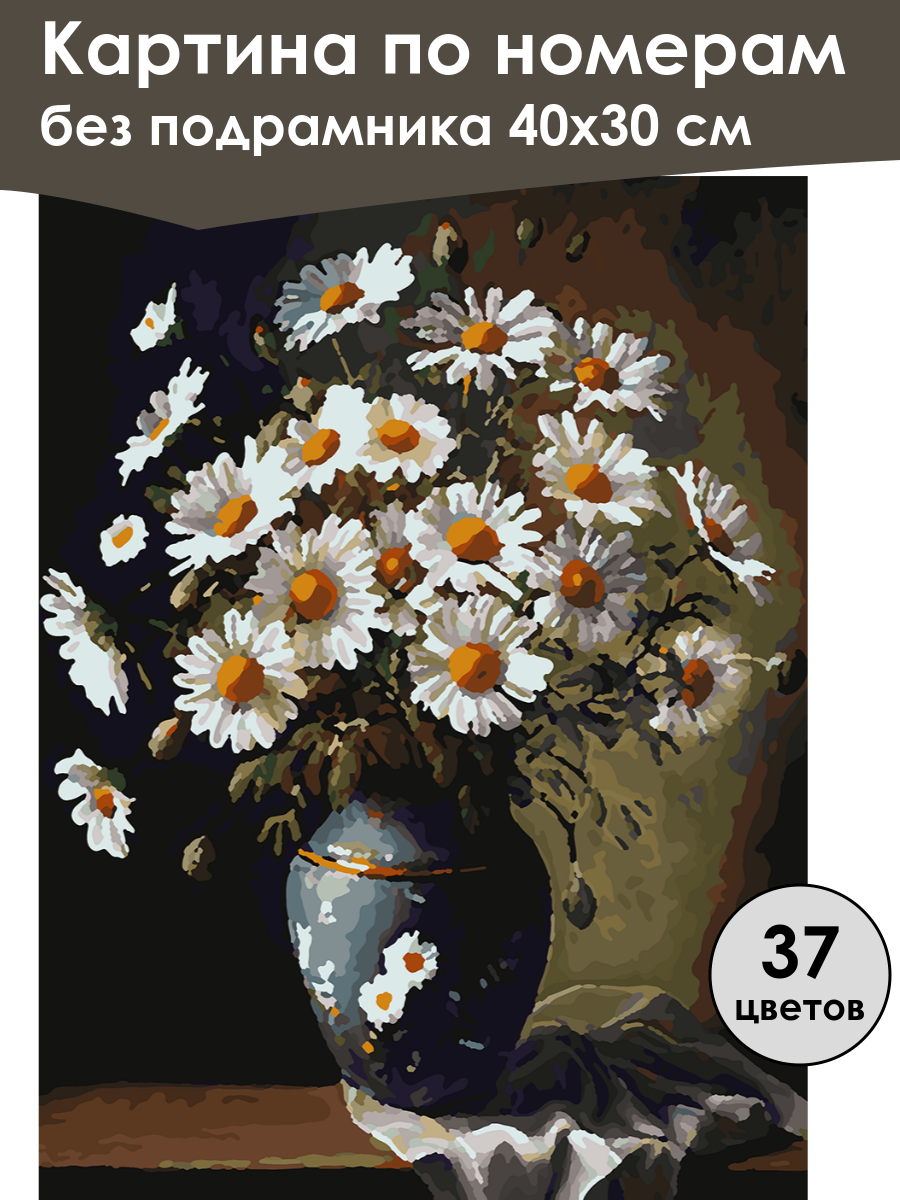 Картина по номерам
без подрамника 40х30 см

37
цветов