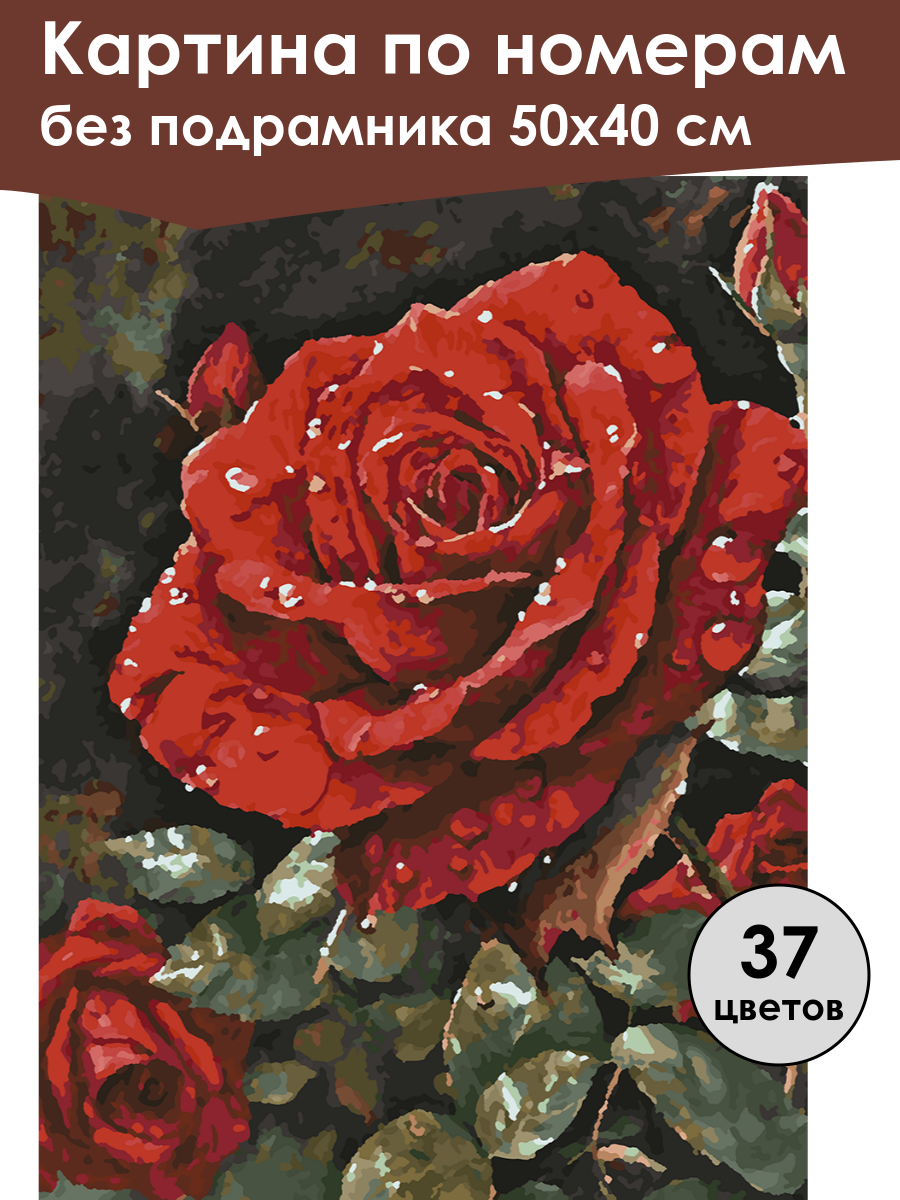 Картина по номерам
без подрамника 50х40 см

37
цветов