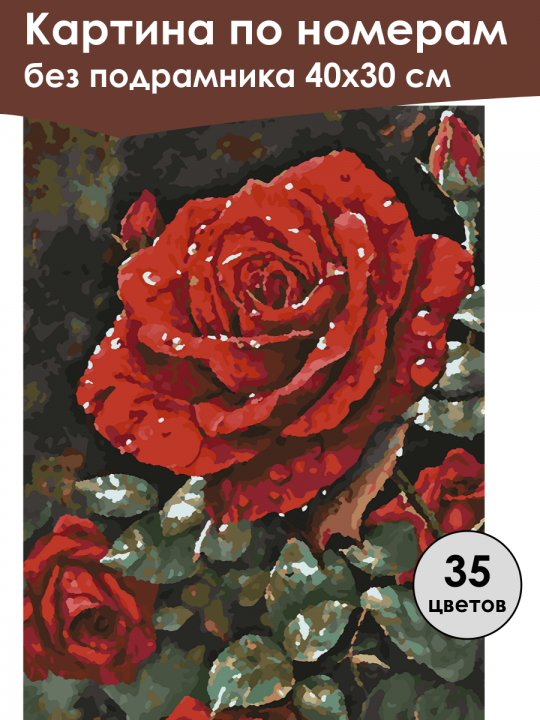 Картина по номерам
без подрамника 40х30 см

35
цветов