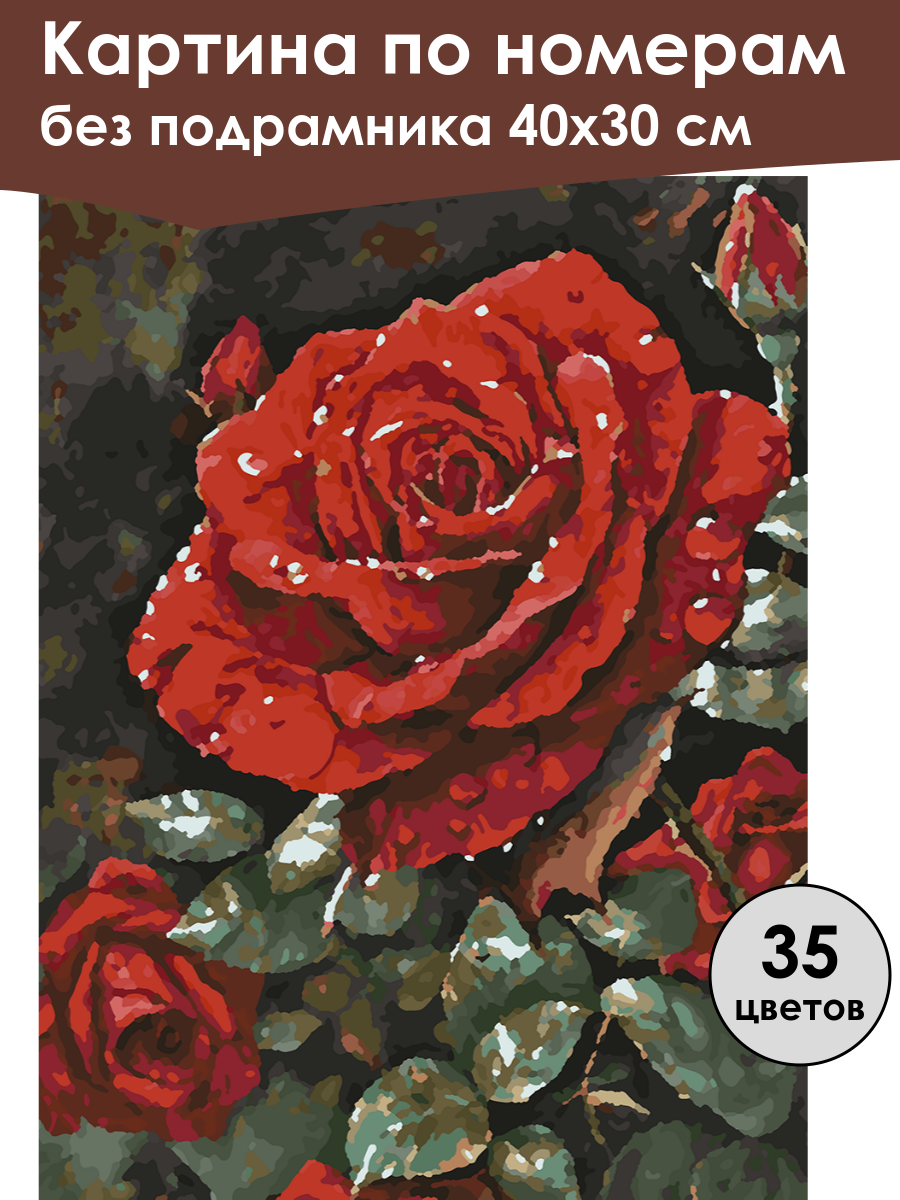 Картина по номерам
без подрамника 40х30 см

35
цветов