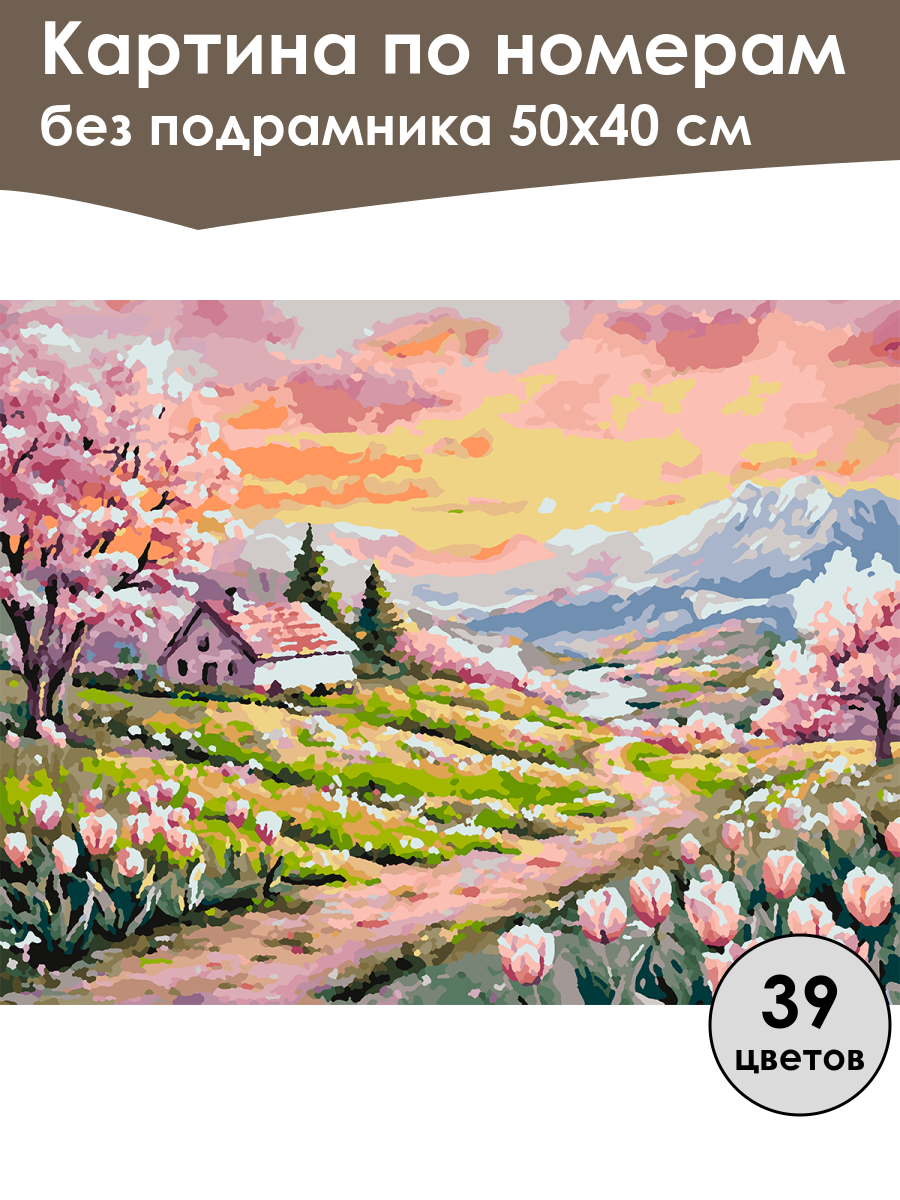 Картина по номерам
без подрамника 50х40 см

39
цветов