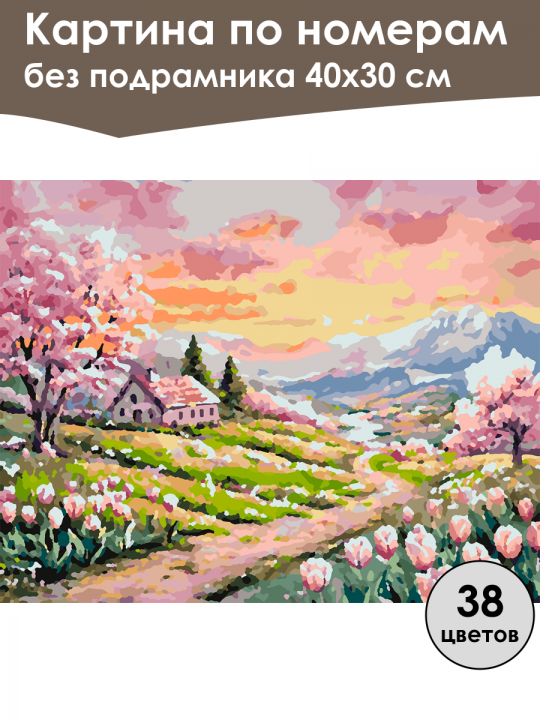 Картина по номерам
без подрамника 40х30 см

38
цветов