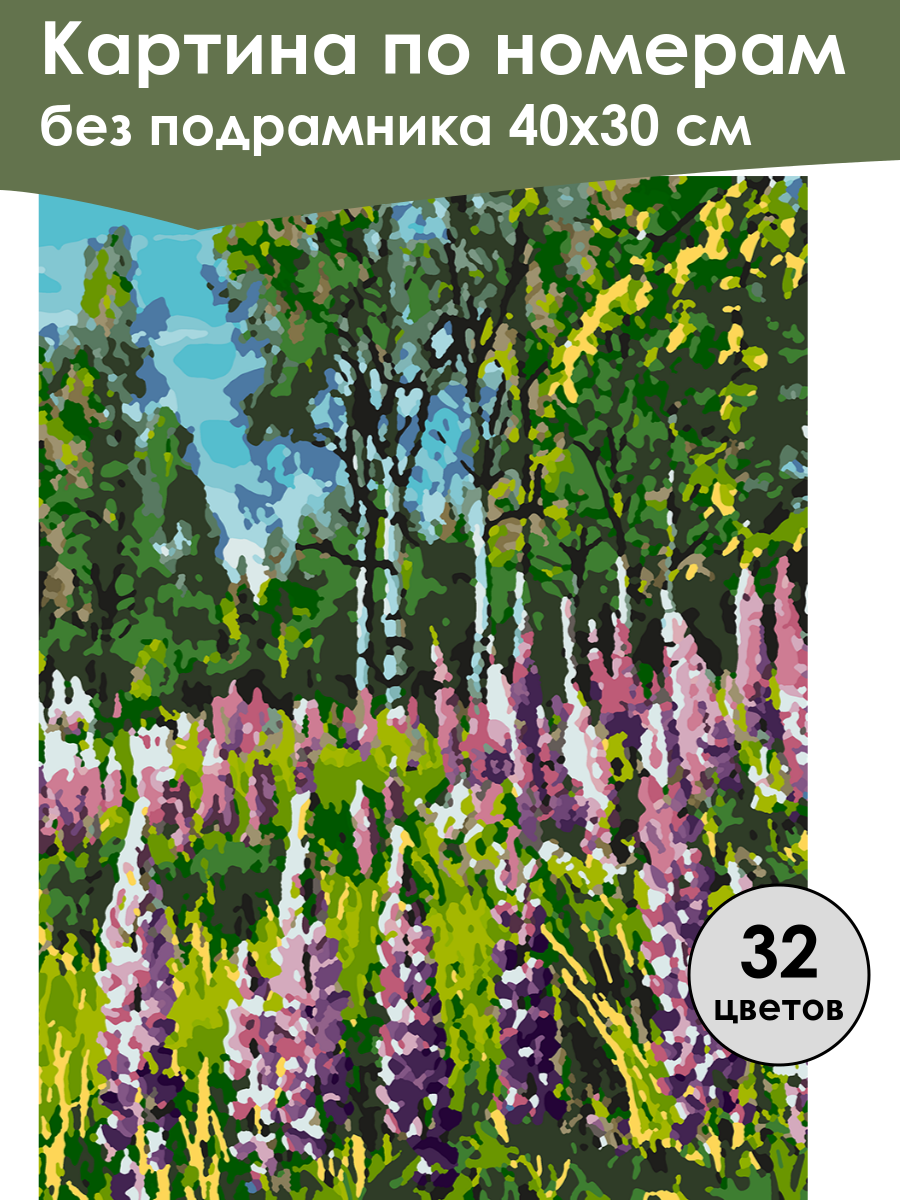 Картина по номерам
без подрамника 40х30 см

32
цветов