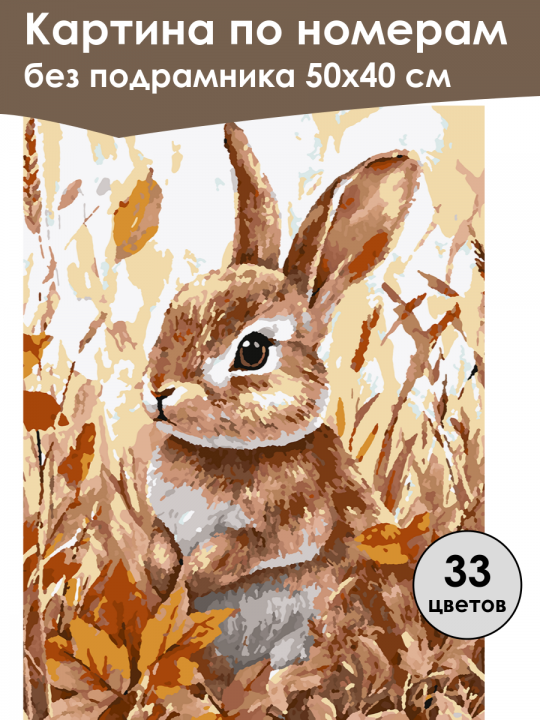 Картина по номерам
без подрамника 50х40 см

33
цветов